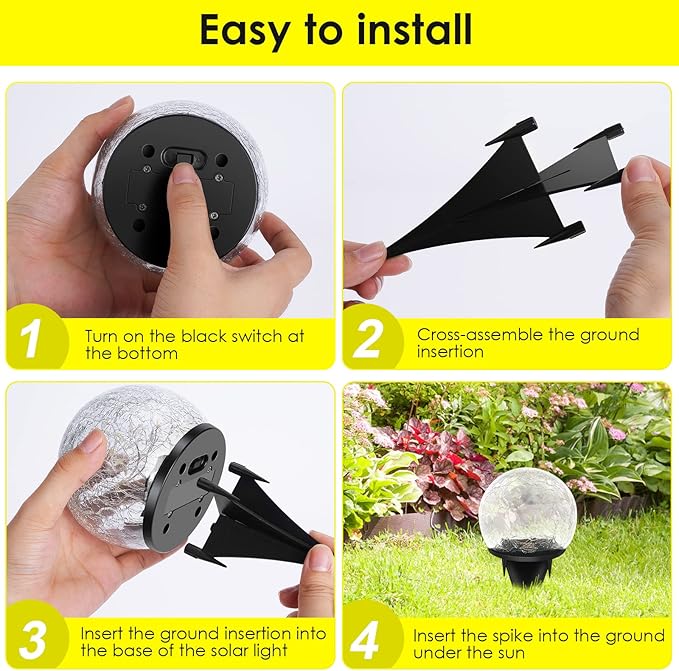 Easy to install

1 Turn on the black switch at the bottom

2 Cross-assemble the ground insertion

3 Insert the ground insertion into the base of the solar light

4 Insert the spike into the ground under the sun