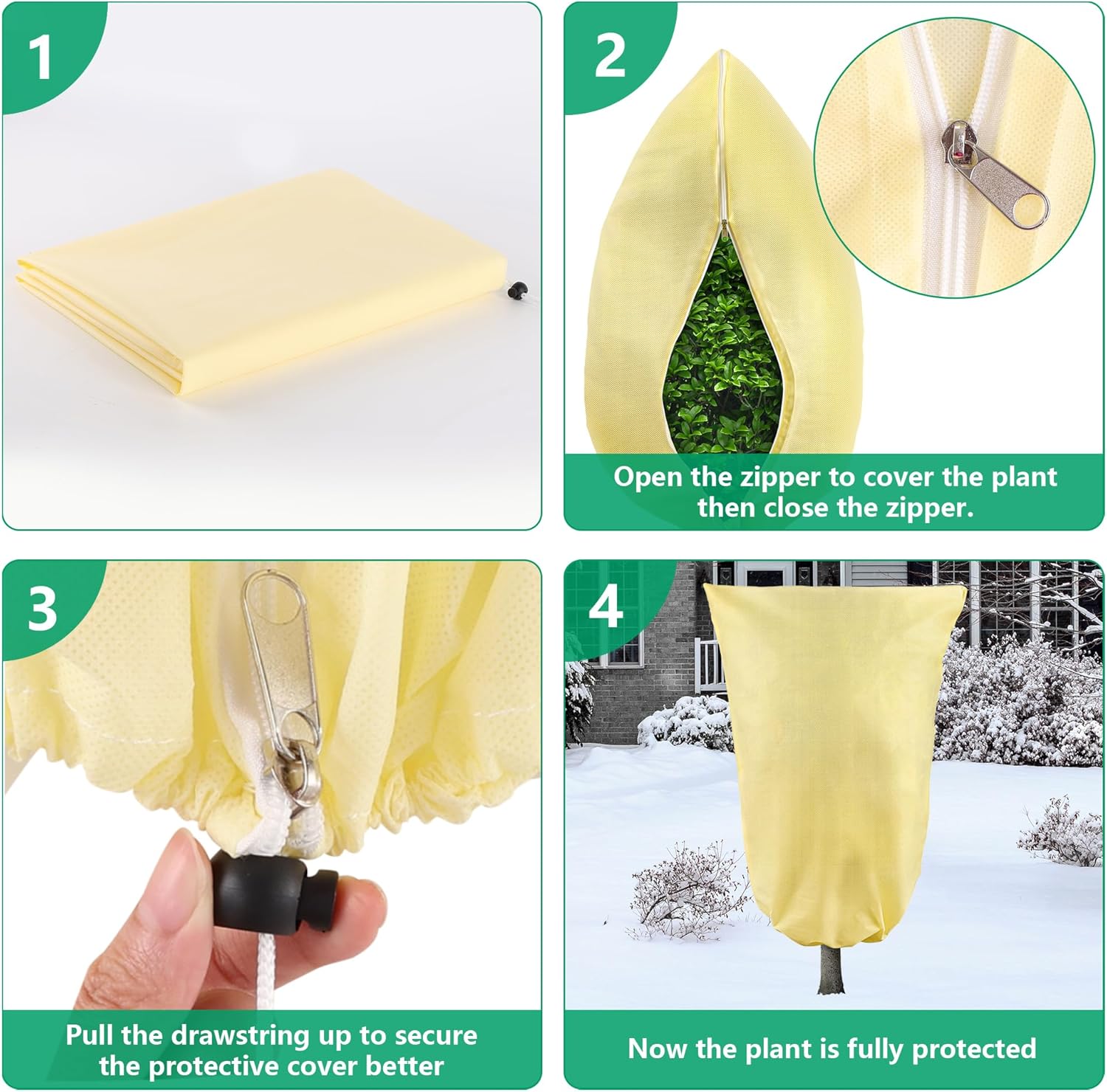 1

2

Open the zipper to cover the plant then close the zipper.

3

Pull the drawstring up to secure the protective cover better

4

Now the plant is fully protected