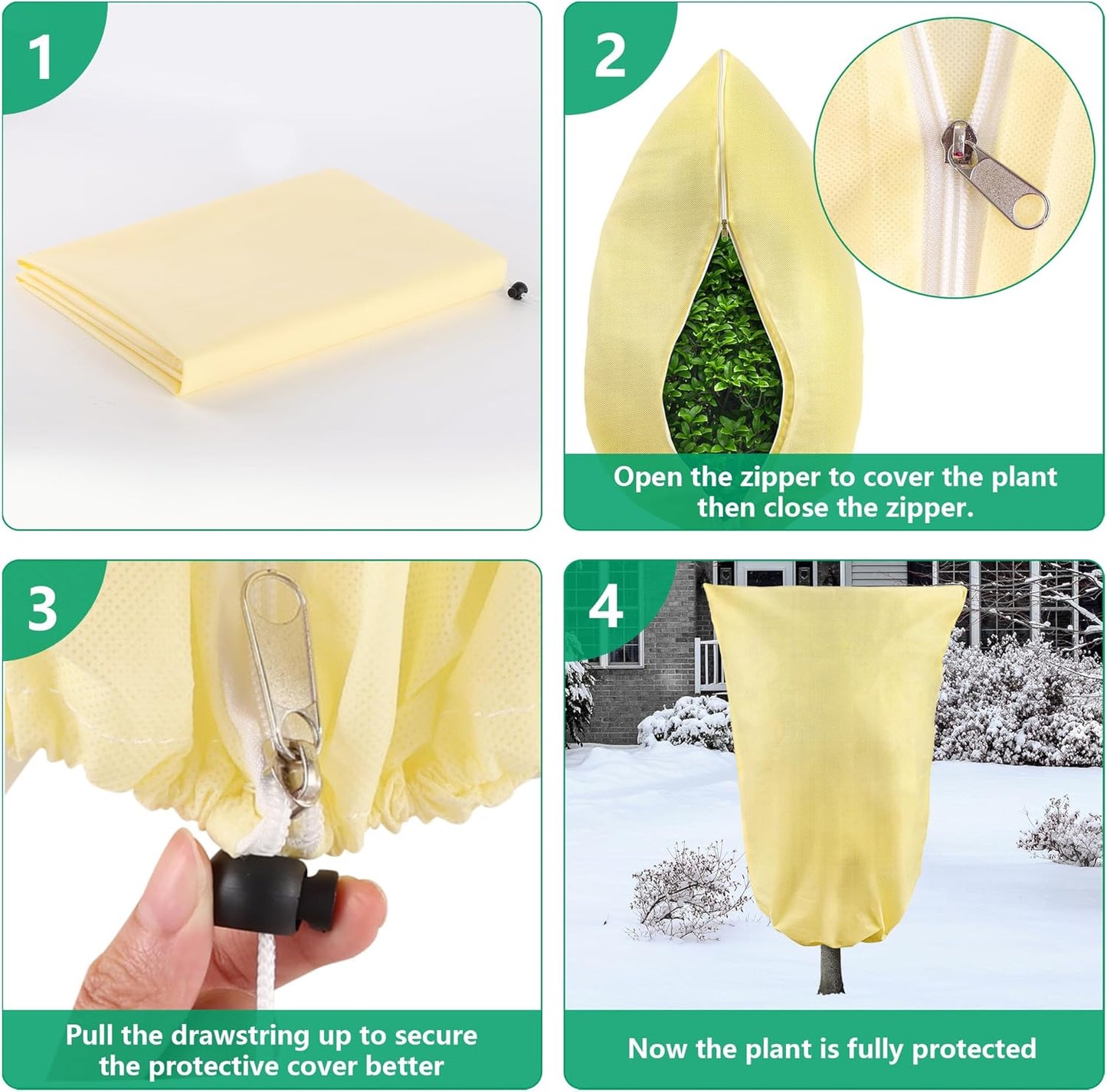 1

2

Open the zipper to cover the plant then close the zipper.

3

Pull the drawstring up to secure the protective cover better

4

Now the plant is fully protected