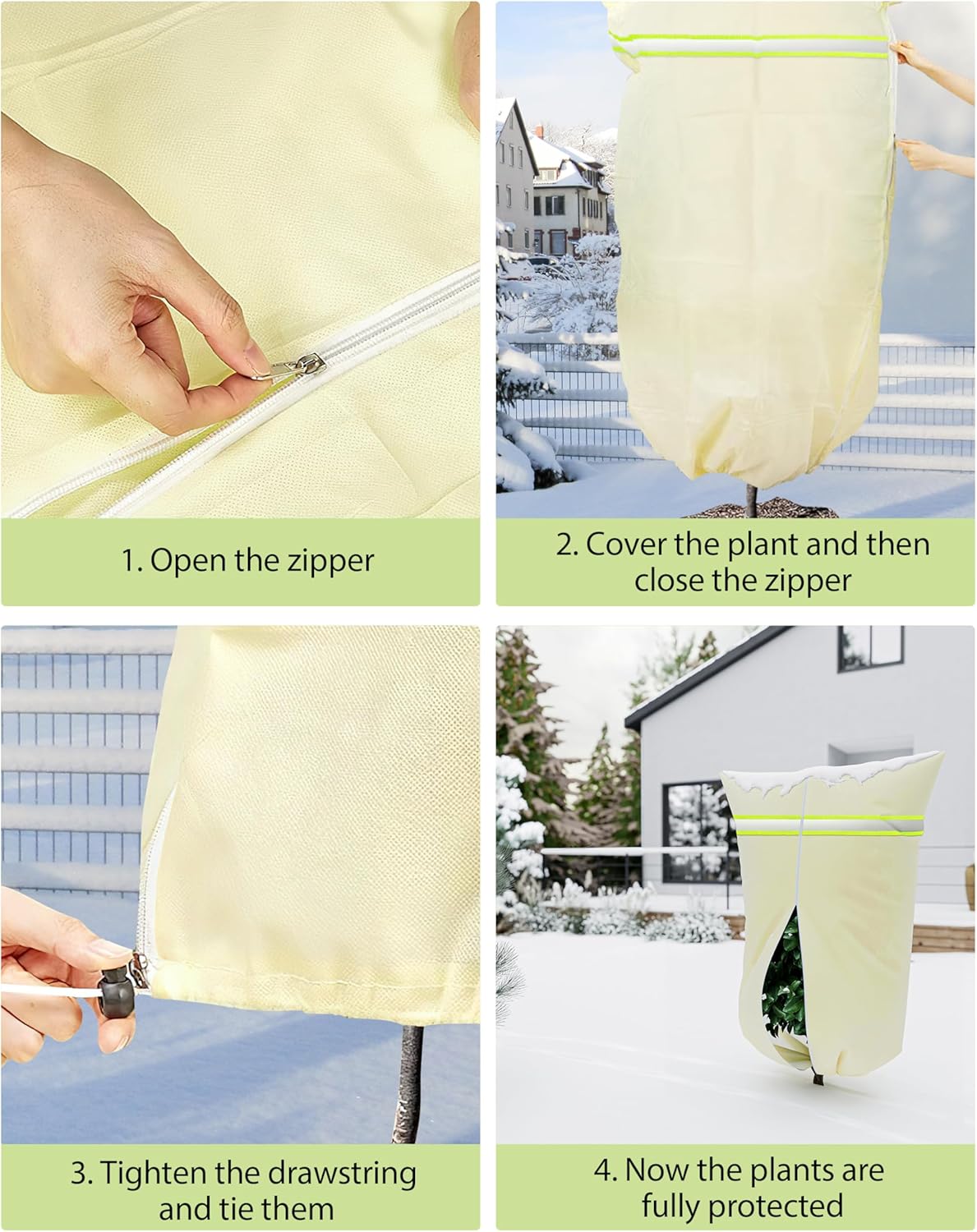 1. Open the zipper

2. Cover the plant and then close the zipper

3. Tighten the drawstring and tie them

4. Now the plants are fully protected