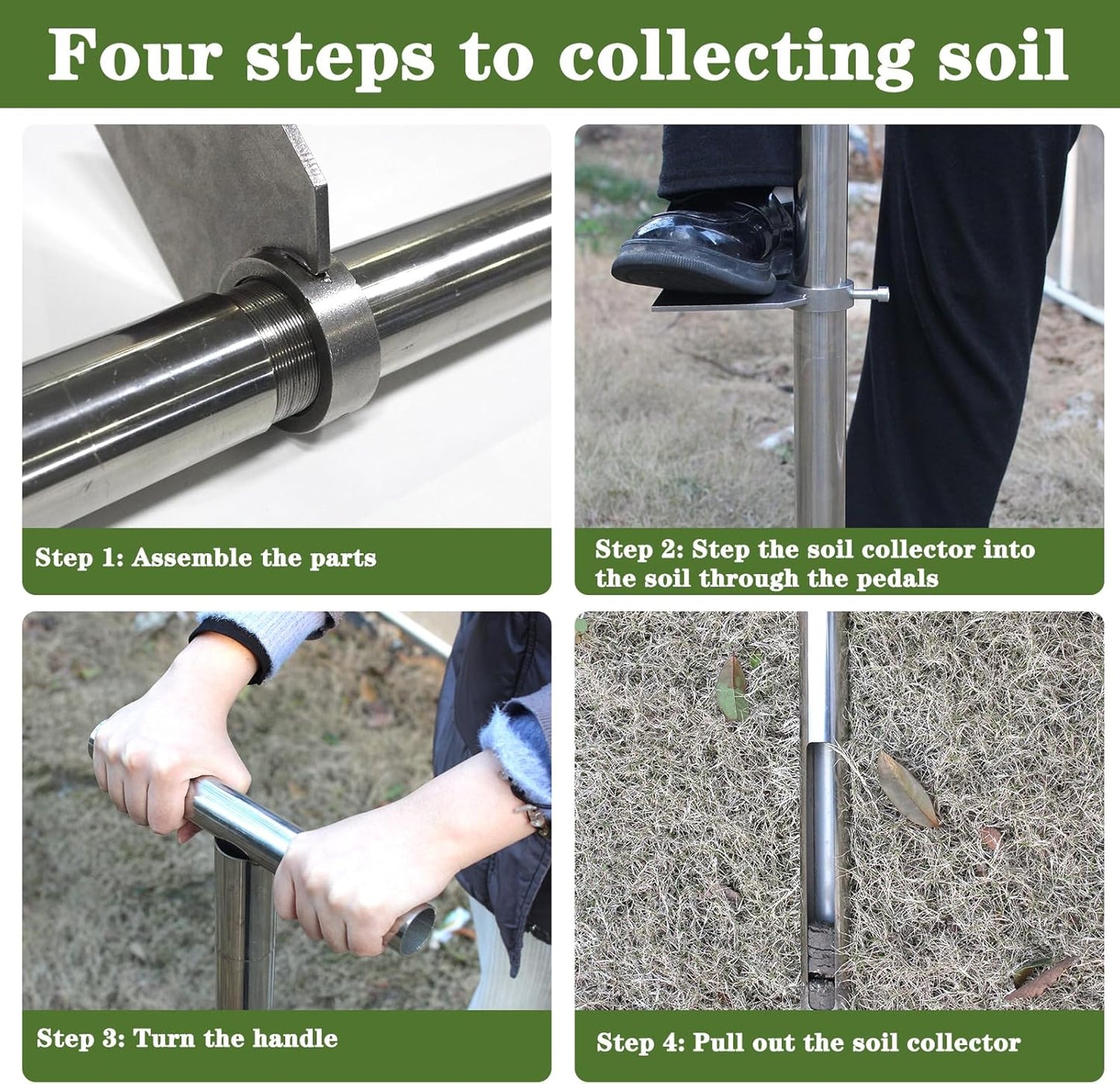 Four steps to collecting soil

Step 1: Assemble the parts

Step 2: Step the soil collector into the soil through the pedals

Step 3: Turn the handle

Step 4: Pull out the soil collector