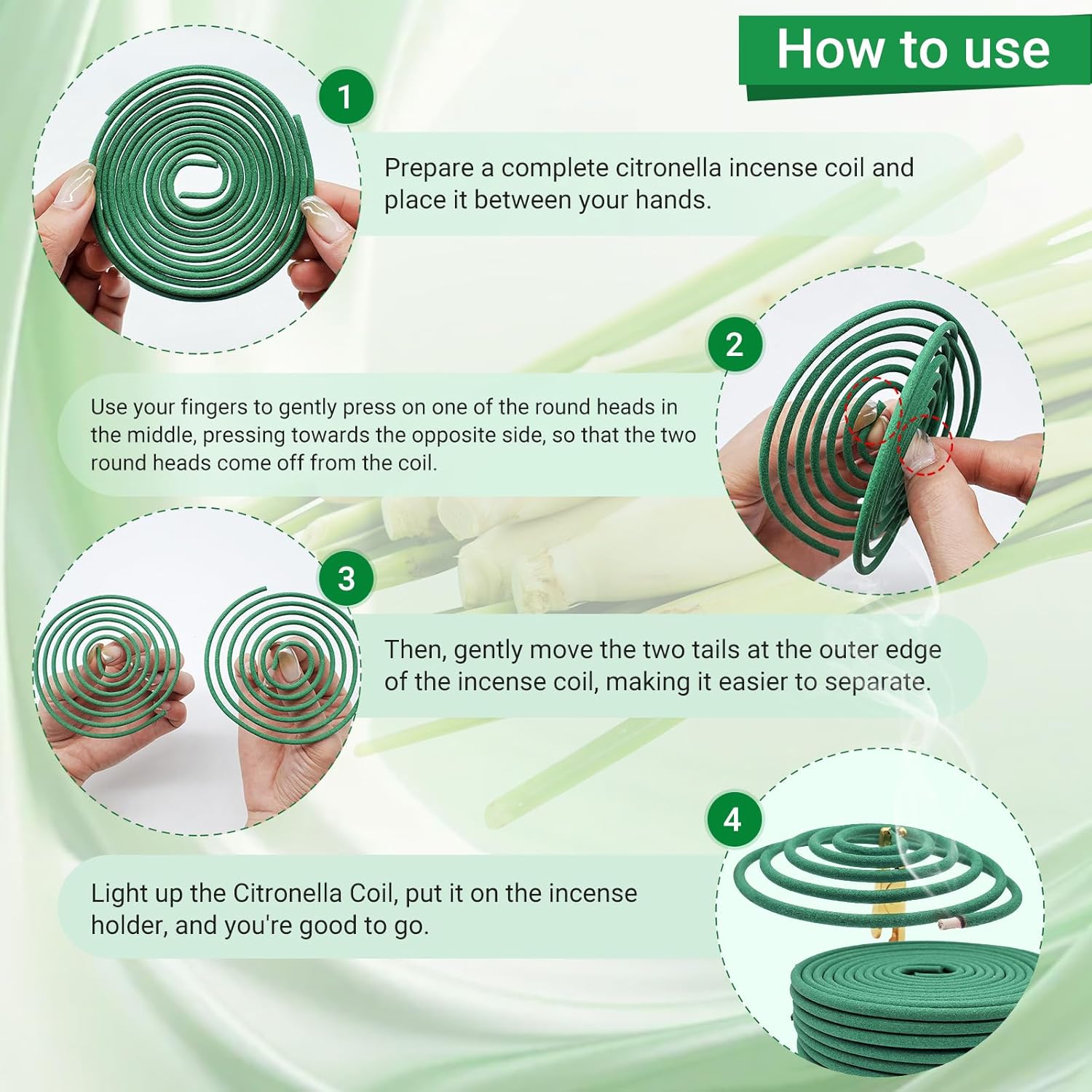 How to use

1

Prepare a complete citronella incense coil and place it between your hands.

2

Use your fingers to gently press on one of the round heads in the middle, pressing towards the opposite side, so that the two round heads come off from the coil.

3

Then, gently move the two tails at the outer edge of the incense coil, making it easier to separate.

4

Light up the Citronella Coil, put it on the incense holder, and you're good to go.