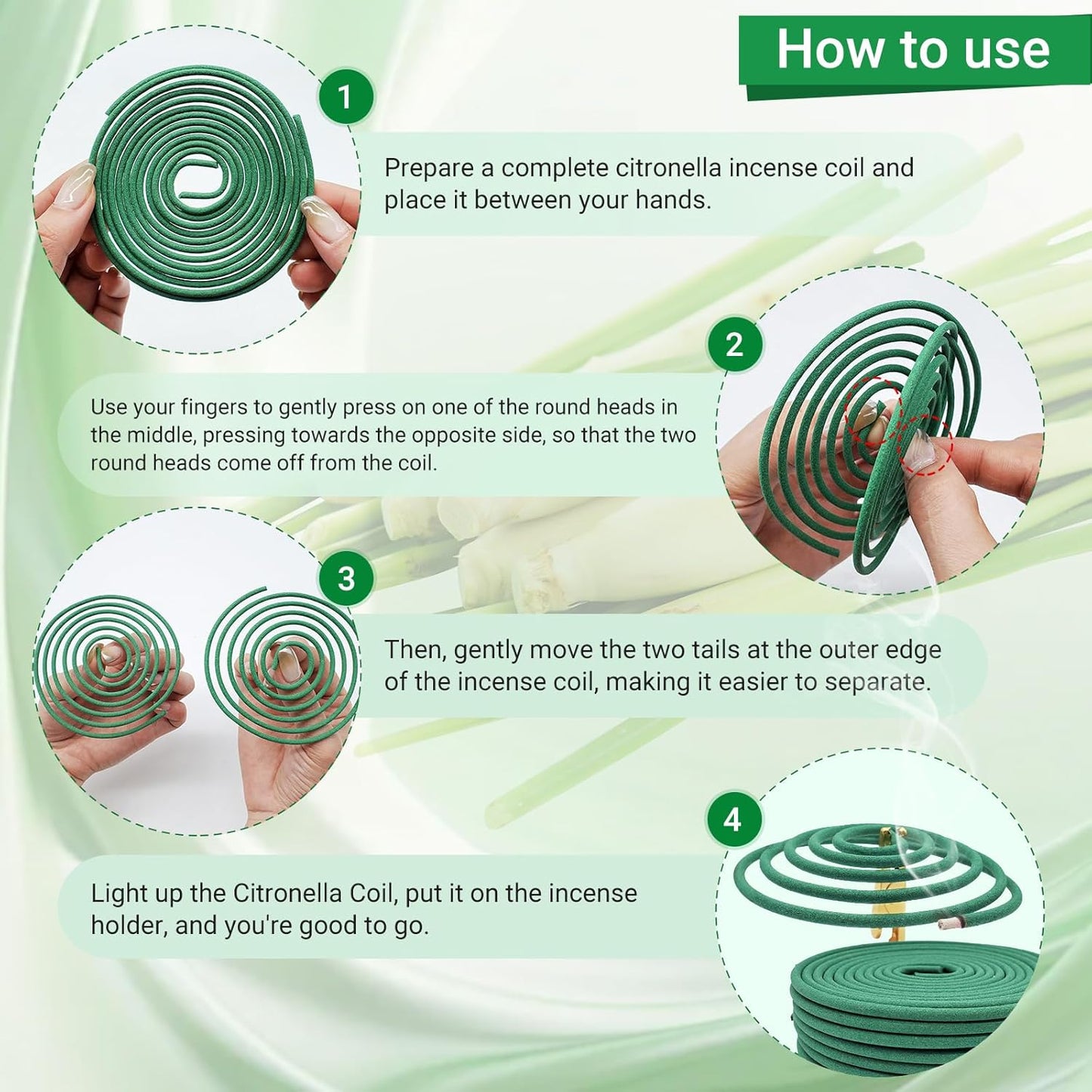 How to use

1

Prepare a complete citronella incense coil and place it between your hands.

2

Use your fingers to gently press on one of the round heads in the middle, pressing towards the opposite side, so that the two round heads come off from the coil.

3

Then, gently move the two tails at the outer edge of the incense coil, making it easier to separate.

4

Light up the Citronella Coil, put it on the incense holder, and you're good to go.