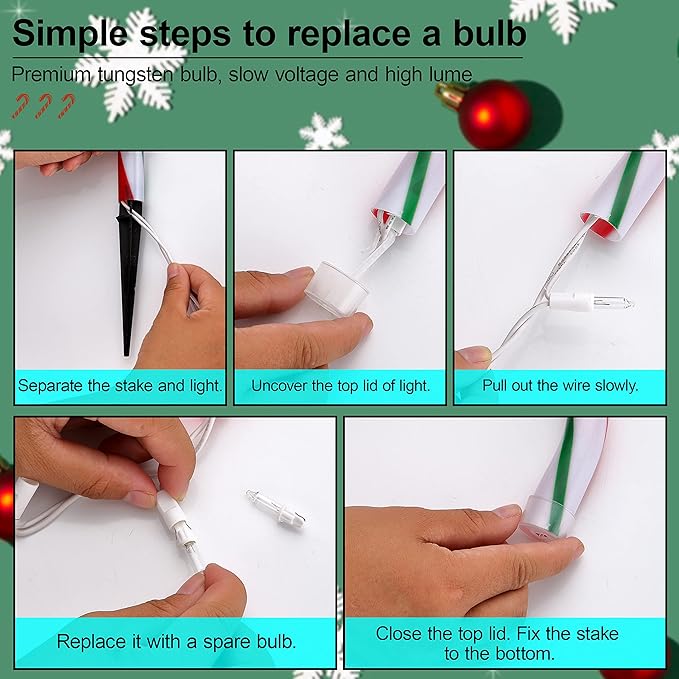 Simple steps to replace a bulb

Premium tungsten bulb, slow voltage and high lume

Separate the stake and light.

Uncover the top lid of light.

Pull out the wire slowly.

Replace it with a spare bulb.

Close the top lid. Fix the stake to the bottom.