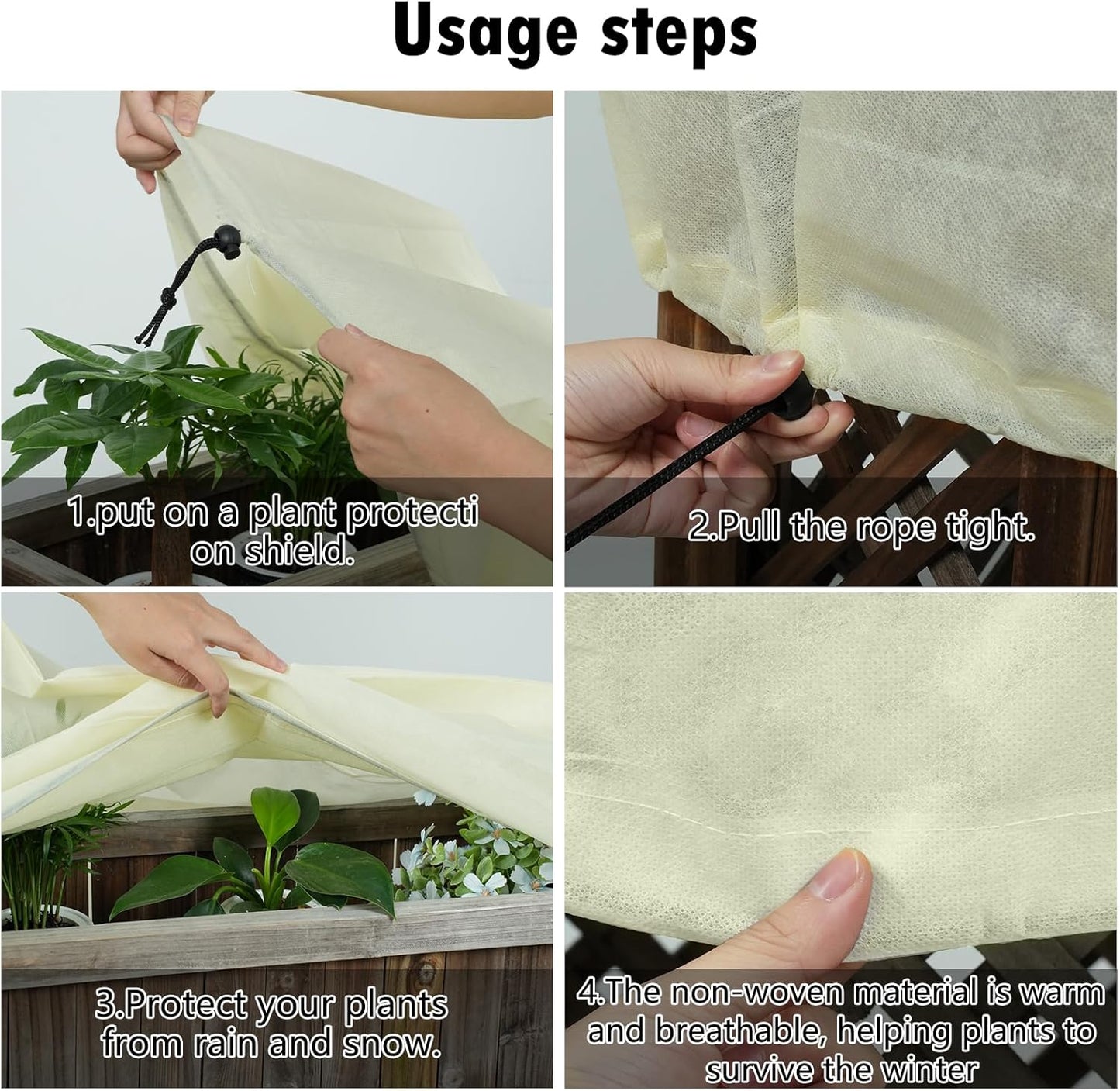 Usage steps

1.put on a plant protecti on shield.

2.Pull the rope tight.

3.Protect your plants from rain and snow.

4.The non-woven material is warm and breathable, helping plants to survive the winter