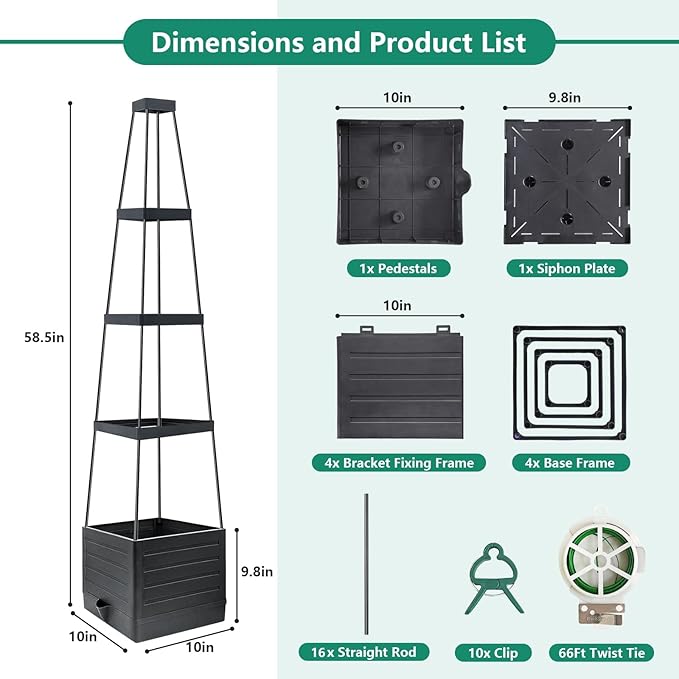 Dimensions and Product List

58.5in

9.8in

10in

10in

10in

1x Pedestals

9.8in

1x Siphon Plate

10in

4x Bracket Fixing Frame

4x Base Frame

16x Straight Rod

10x Clip

66Ft Twist Tie