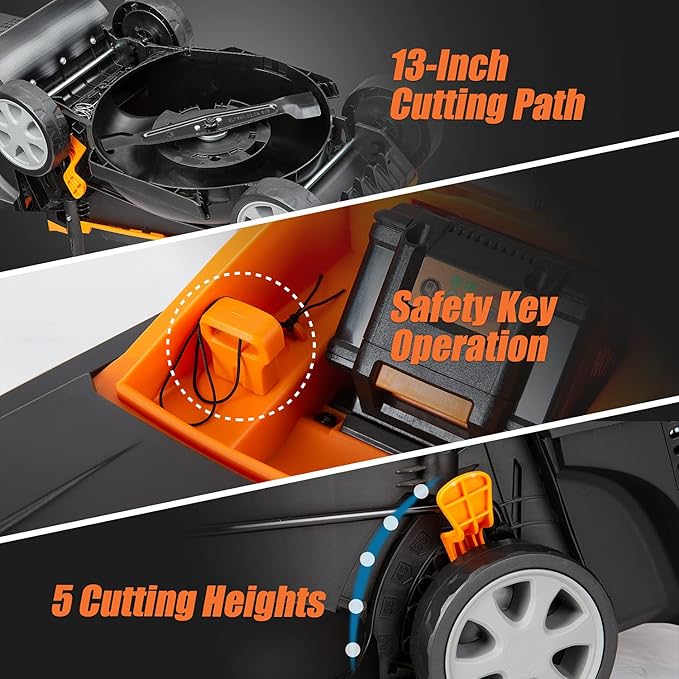 13-Inch
Cutting Path

Safety Key
Operation

5 Cutting Heights