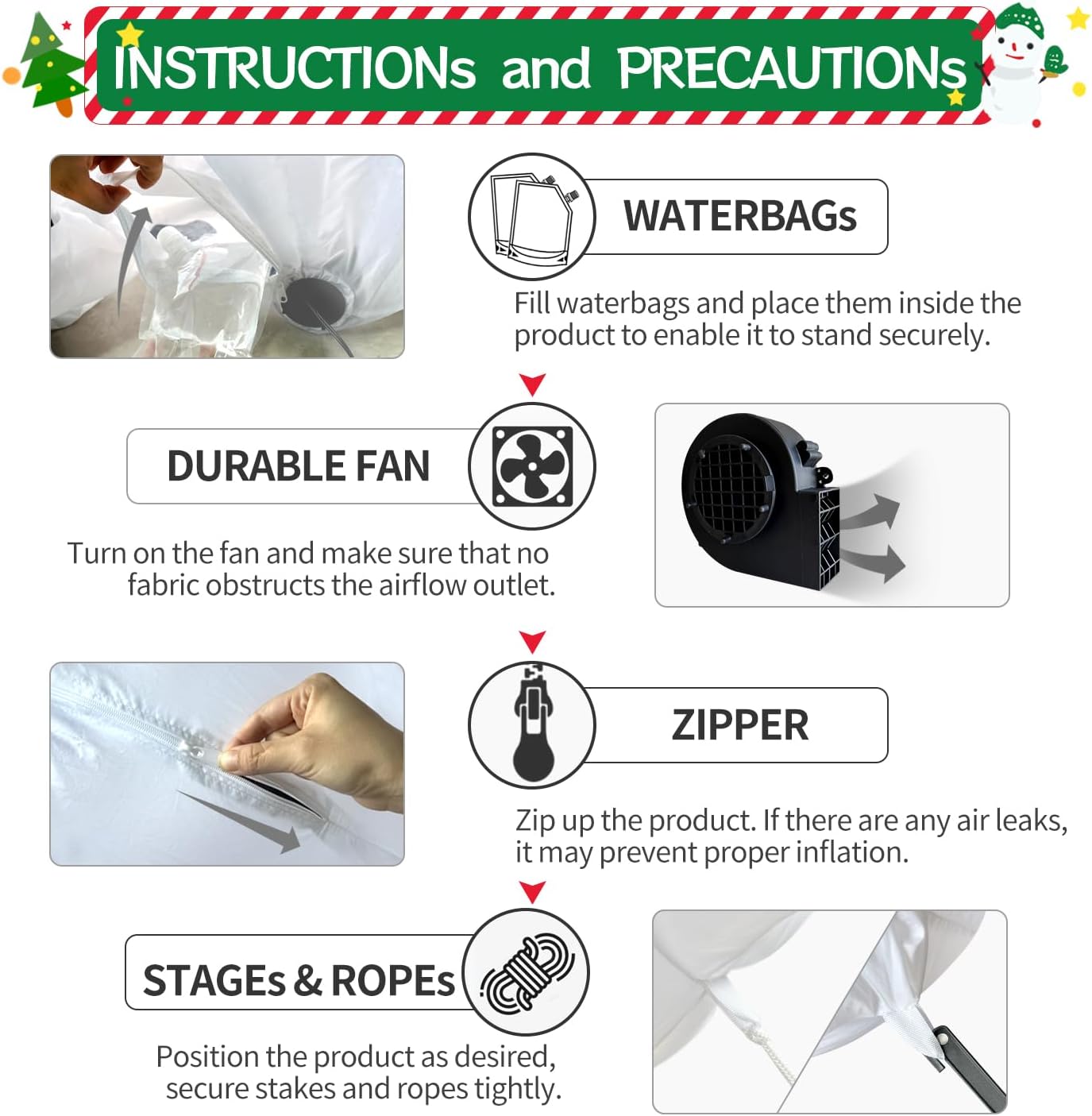 INSTRUCTIONs and PRECAUTIONs

WATERBAGs

Fill waterbags and place them inside the product to enable it to stand securely.

DURABLE FAN

Turn on the fan and make sure that no fabric obstructs the airflow outlet.

ZIPPER

Zip up the product. If there are any air leaks, it may prevent proper inflation.

STAGEs & ROPEs

Position the product as desired, secure stakes and ropes tightly.