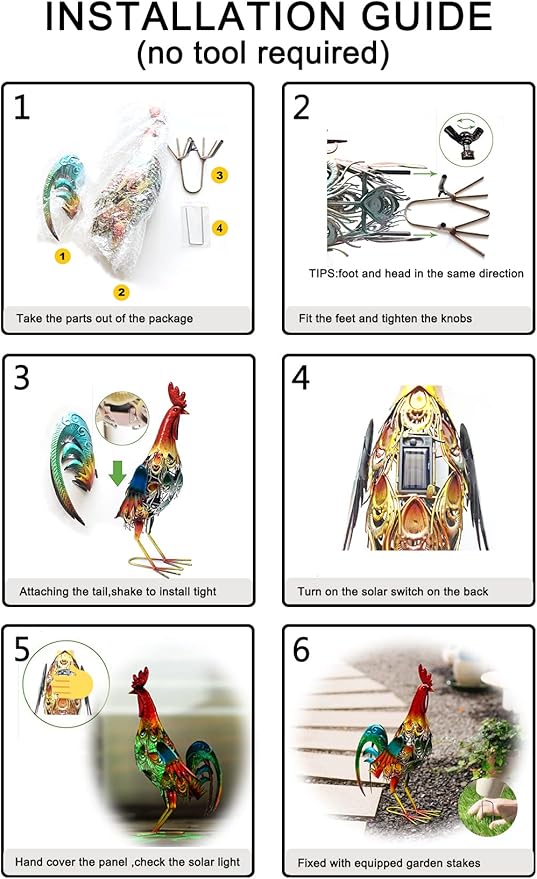 INSTALLATION GUIDE
(no tool required)

1
3
4
1
2
Take the parts out of the package

2
TIPS:foot and head in the same direction
Fit the feet and tighten the knobs

3
Attaching the tail,shake to install tight

4
Turn on the solar switch on the back

5
Hand cover the panel ,check the solar light

6
Fixed with equipped garden stakes