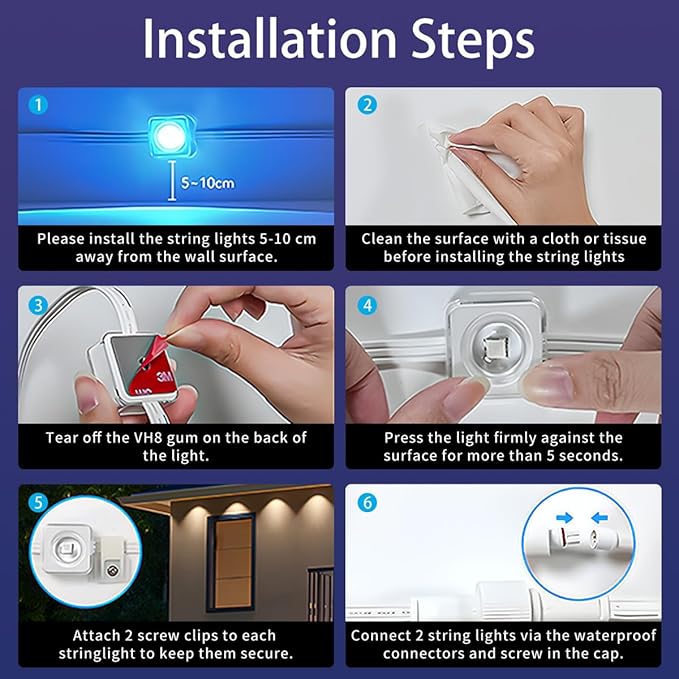 Installation Steps

1

5~10cm

Please install the string lights 5-10 cm away from the wall surface.

2

Clean the surface with a cloth or tissue before installing the string lights

3

3M

Tear off the VH8 gum on the back of the light.

4

Press the light firmly against the surface for more than 5 seconds.

5

Attach 2 screw clips to each stringlight to keep them secure.

6

Connect 2 string lights via the waterproof connectors and screw in the cap.