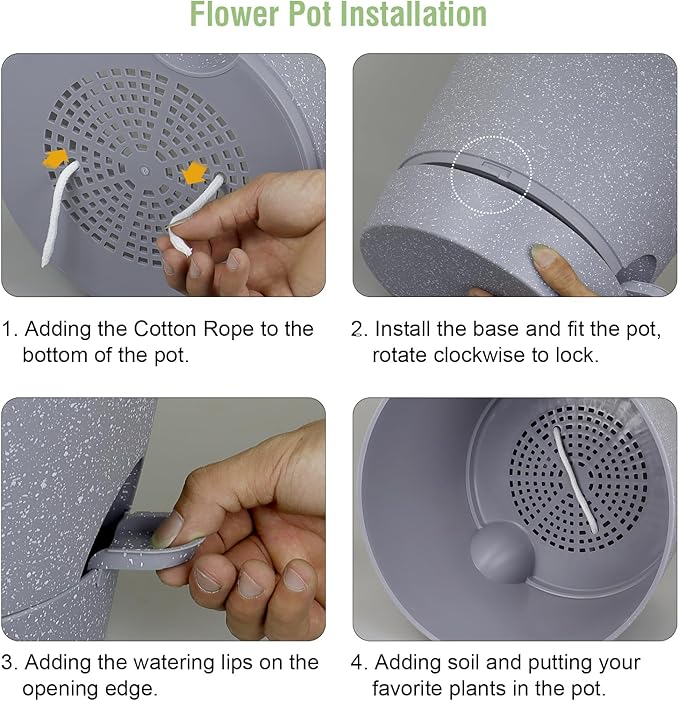 Flower Pot Installation

1. Adding the Cotton Rope to the bottom of the pot.

2. Install the base and fit the pot, rotate clockwise to lock.

3. Adding the watering lips on the opening edge.

4. Adding soil and putting your favorite plants in the pot.