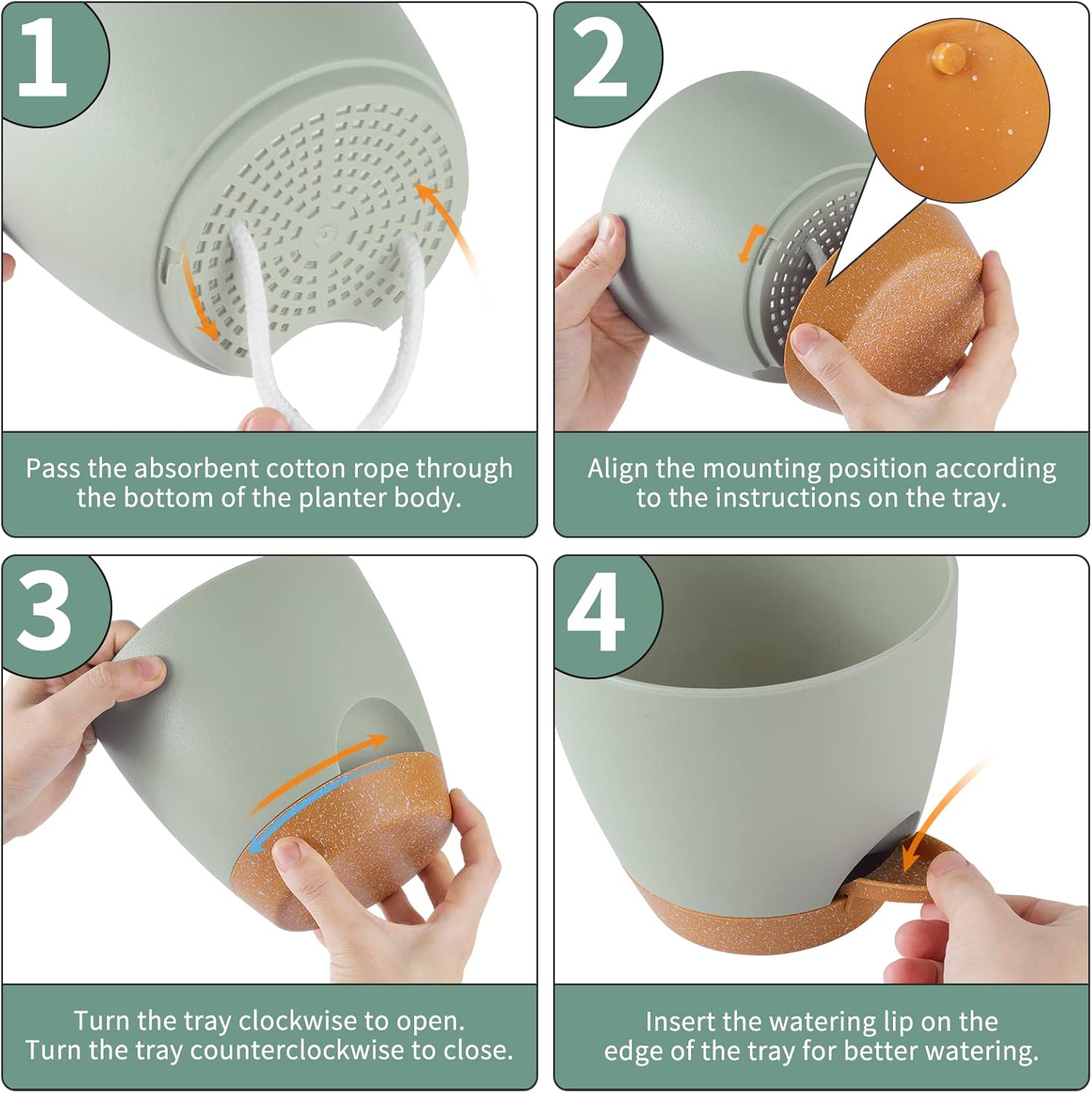 1

Pass the absorbent cotton rope through the bottom of the planter body.

2

Align the mounting position according to the instructions on the tray.

3

Turn the tray clockwise to open.
Turn the tray counterclockwise to close.

4

Insert the watering lip on the edge of the tray for better watering.