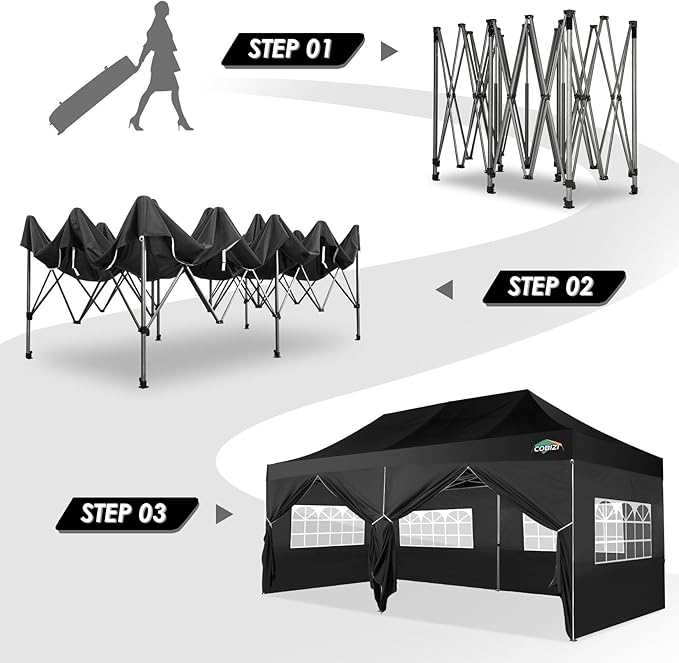 STEP 01

STEP 02

COBIZI

STEP 03