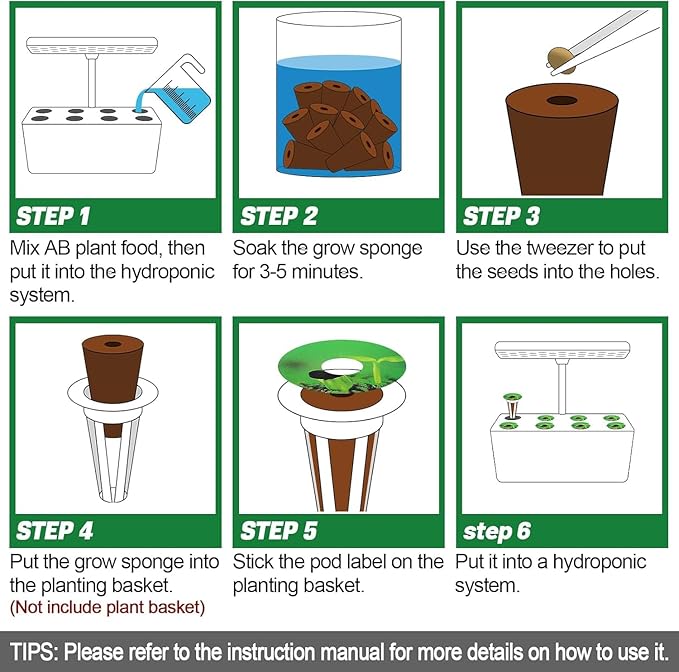 STEP 1
Mix AB plant food, then put it into the hydroponic system.

STEP 2
Soak the grow sponge for 3-5 minutes.

STEP 3
Use the tweezer to put the seeds into the holes.

STEP 4
Put the grow sponge into the planting basket.
(Not include plant basket)

STEP 5
Stick the pod label on the planting basket.

step 6
Put it into a hydroponic system.

TIPS: Please refer to the instruction manual for more details on how to use it.