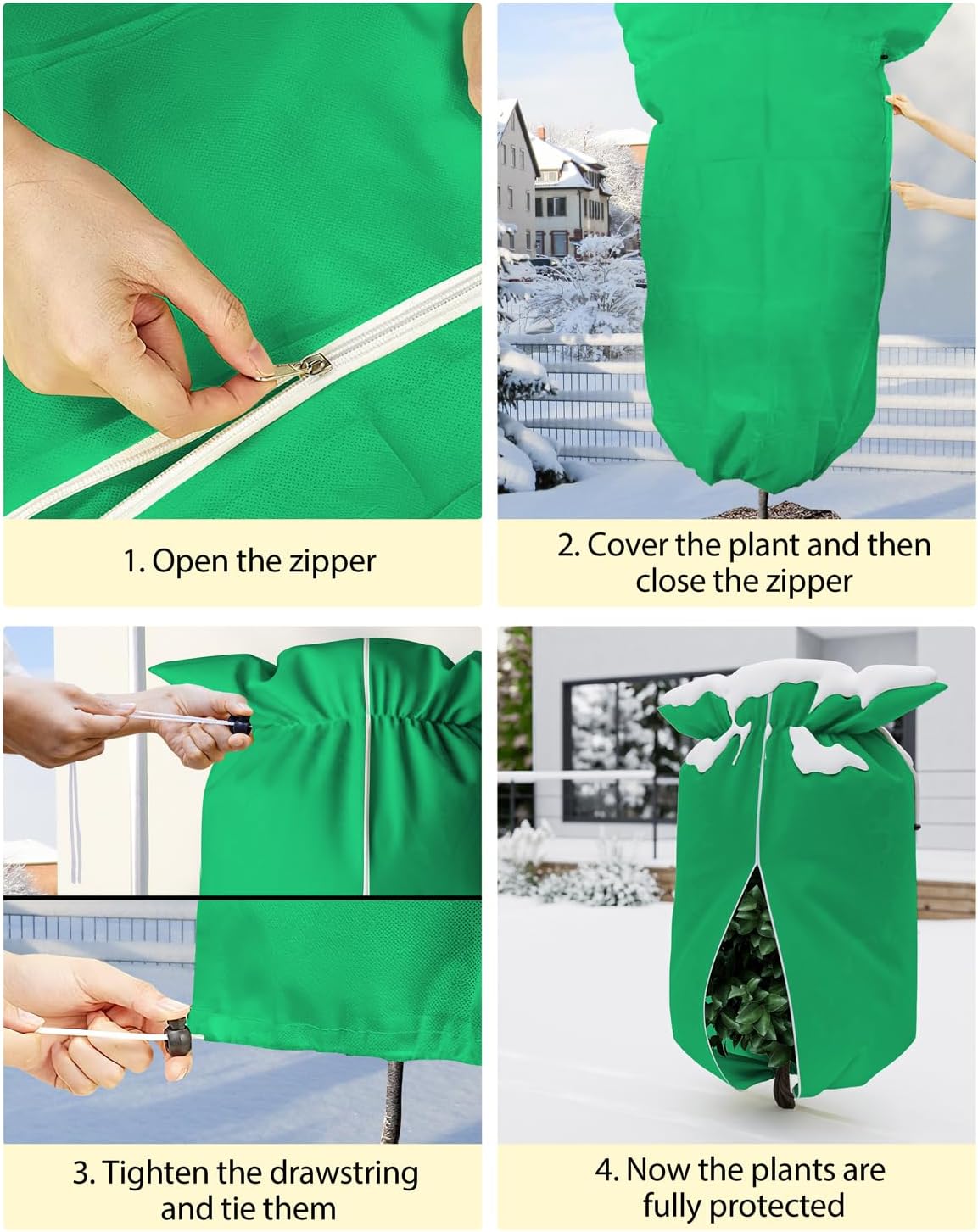 1. Open the zipper

2. Cover the plant and then close the zipper

3. Tighten the drawstring and tie them

4. Now the plants are fully protected