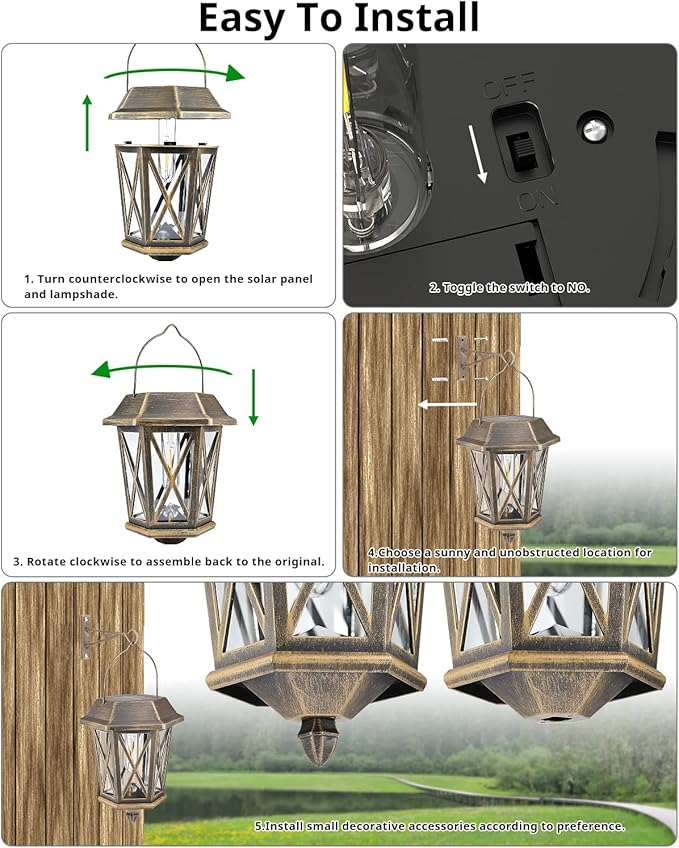 Easy To Install

1. Turn counterclockwise to open the solar panel and lampshade.

OFF
ON
2. Toggle the switch to NO.

3. Rotate clockwise to assemble back to the original.

4.Choose a sunny and unobstructed location for installation.

5.Install small decorative accessories according to preference.