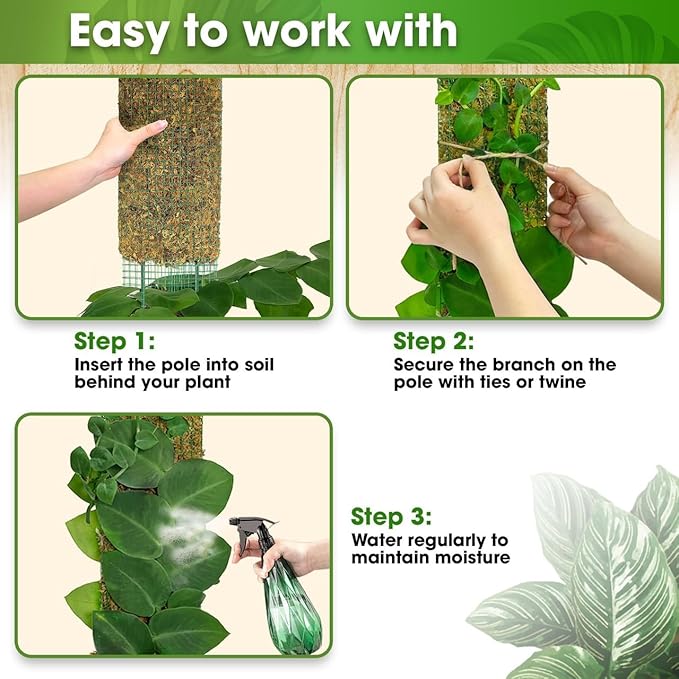 Easy to work with

Step 1:
Insert the pole into soil behind your plant

Step 2:
Secure the branch on the pole with ties or twine

Step 3:
Water regularly to maintain moisture