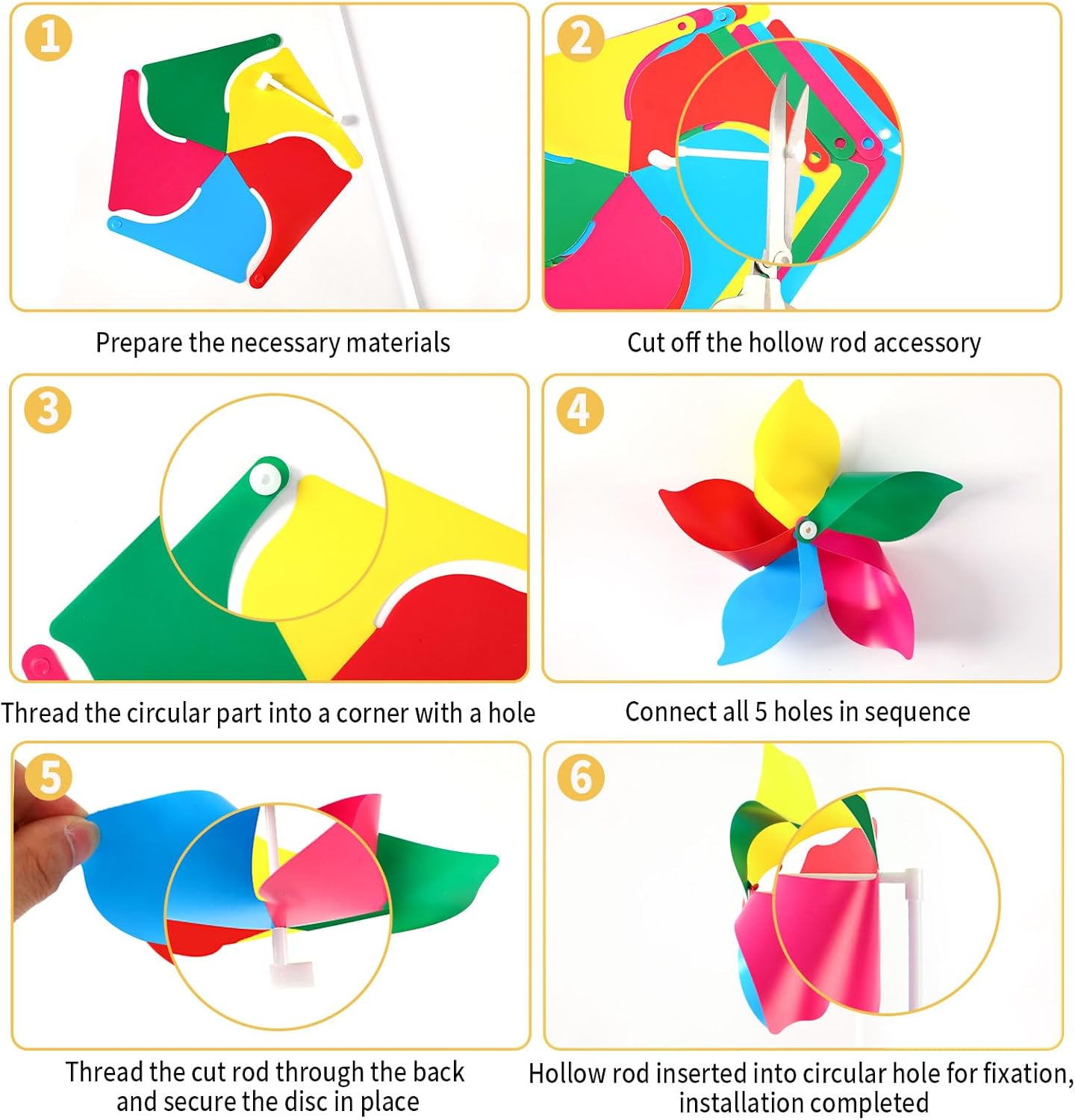 1

Prepare the necessary materials

2

Cut off the hollow rod accessory

3

Thread the circular part into a corner with a hole

4

Connect all 5 holes in sequence

5

Thread the cut rod through the back and secure the disc in place

6

Hollow rod inserted into circular hole for fixation, installation completed