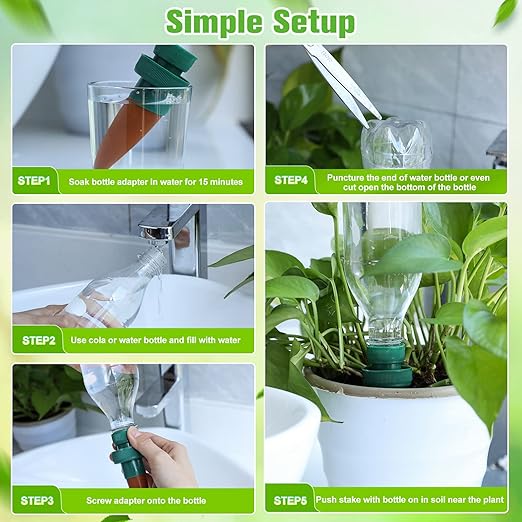 Simple Setup

STEP1 Soak bottle adapter in water for 15 minutes

STEP2 Use cola or water bottle and fill with water

STEP3 Screw adapter onto the bottle

STEP4 Puncture the end of water bottle or even cut open the bottom of the bottle

STEP5 Push stake with bottle on in soil near the plant