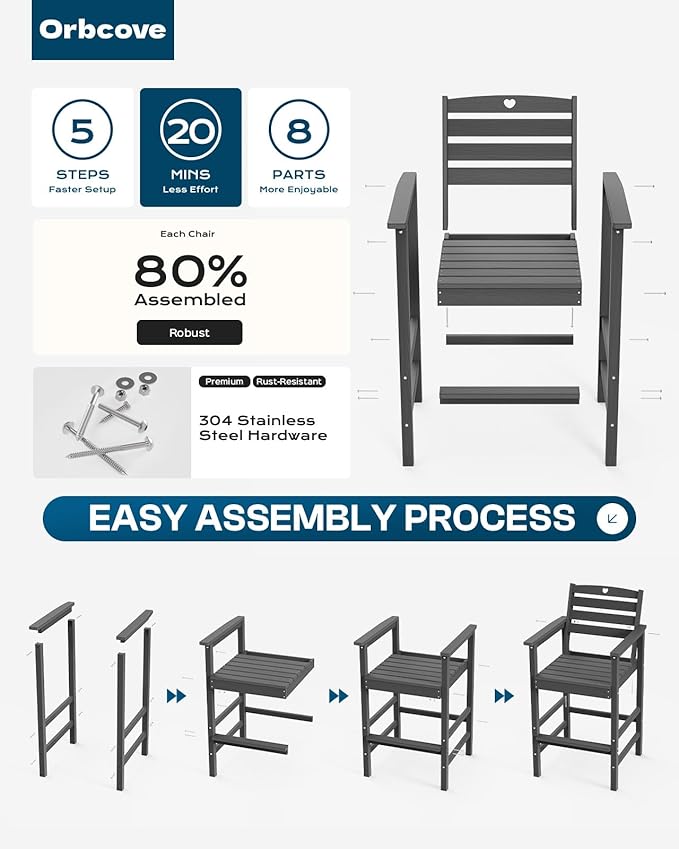 Orbcove

5
STEPS
Faster Setup

20
MINS
Less Effort

8
PARTS
More Enjoyable

Each Chair
80%
Assembled
Robust

Premium Rust-Resistant
304 Stainless Steel Hardware

EASY ASSEMBLY PROCESS