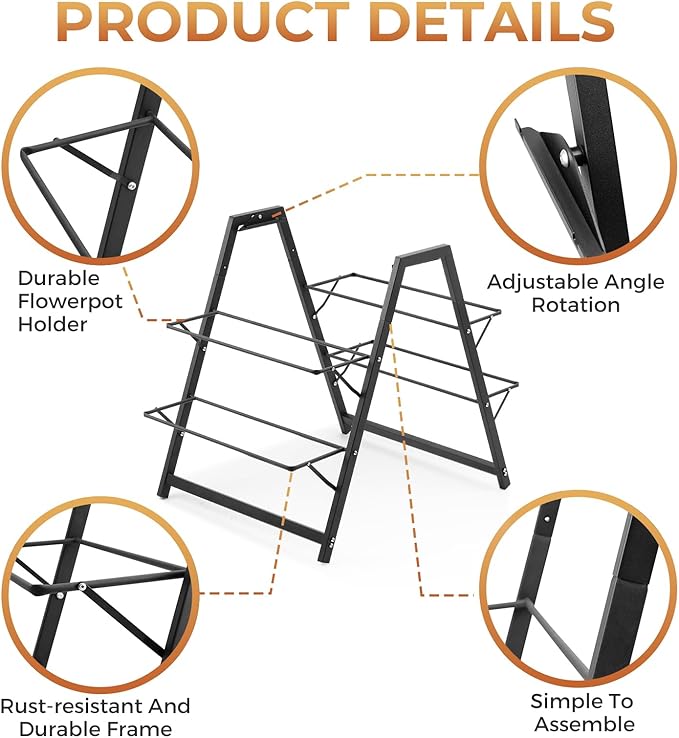 PRODUCT DETAILS

Durable Flowerpot Holder

Adjustable Angle Rotation

Rust-resistant And Durable Frame

Simple To Assemble