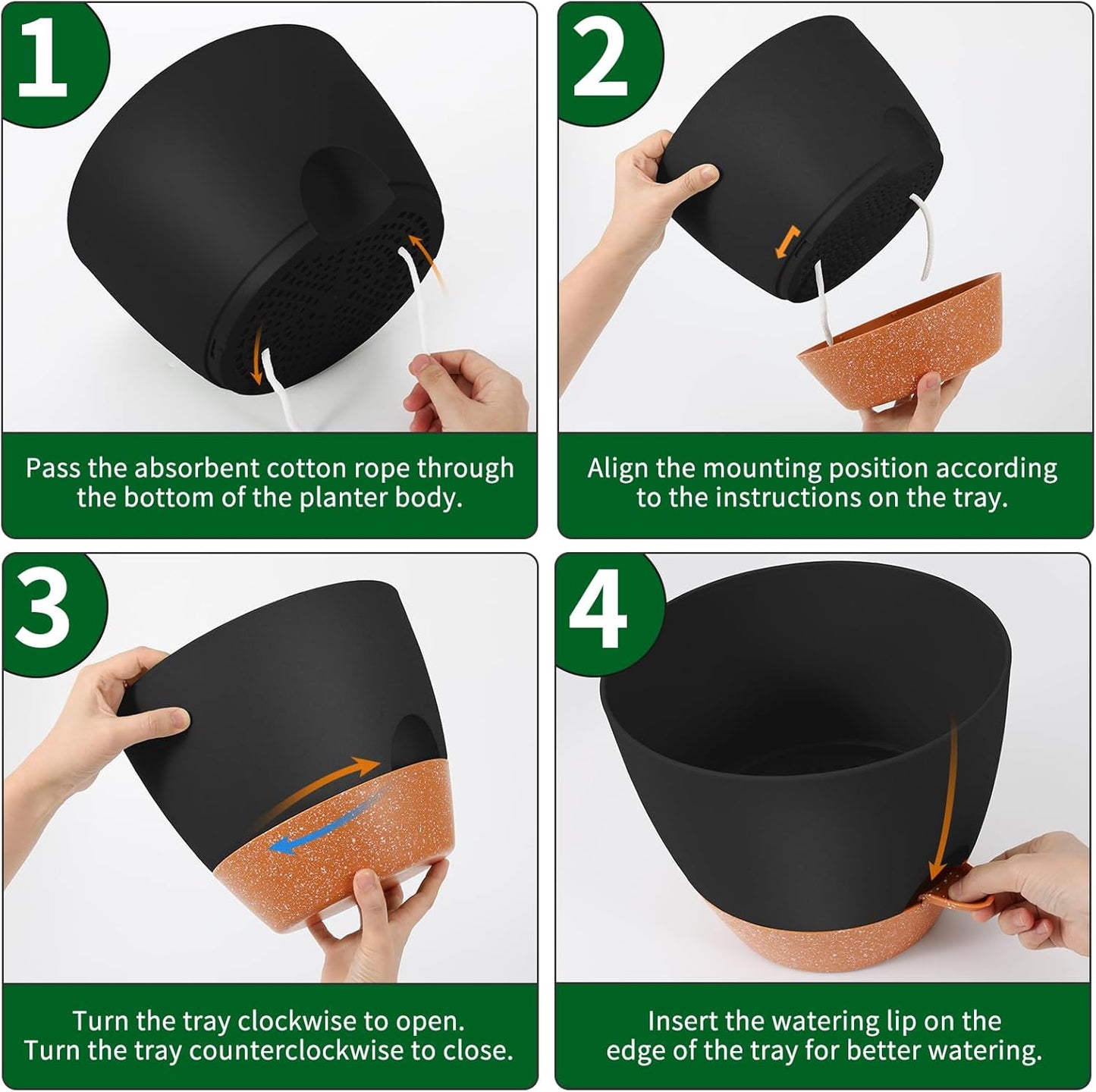 1

Pass the absorbent cotton rope through the bottom of the planter body.

2

Align the mounting position according to the instructions on the tray.

3

Turn the tray clockwise to open.
Turn the tray counterclockwise to close.

4

Insert the watering lip on the edge of the tray for better watering.