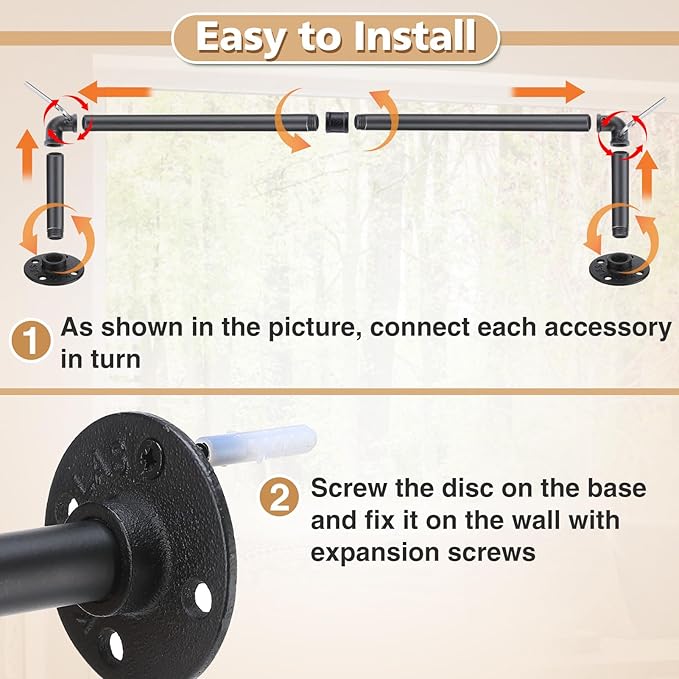 Easy to Install

1 As shown in the picture, connect each accessory in turn

2 Screw the disc on the base and fix it on the wall with expansion screws