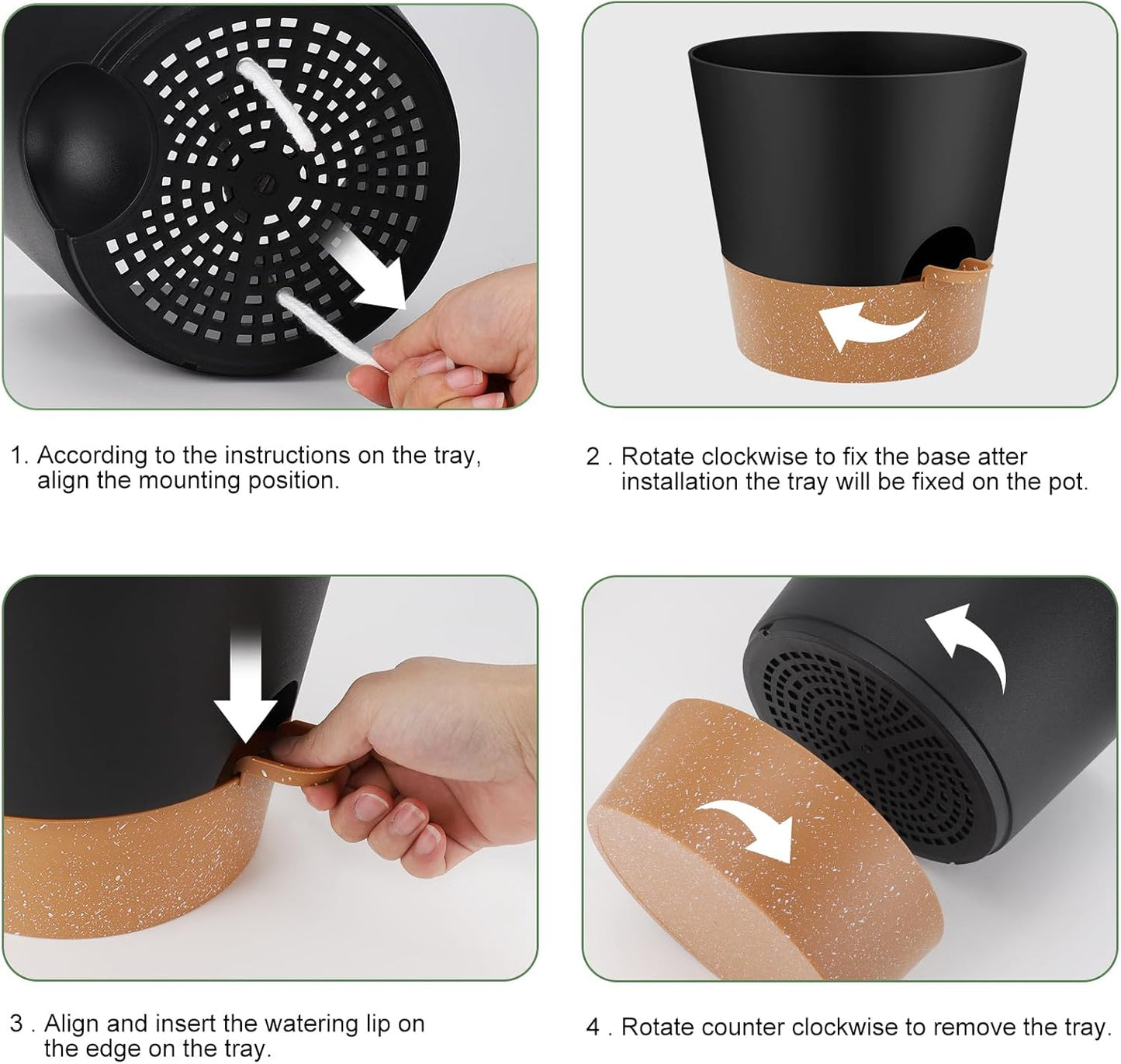 1. According to the instructions on the tray, align the mounting position.

2 . Rotate clockwise to fix the base atter installation the tray will be fixed on the pot.

3 . Align and insert the watering lip on the edge on the tray.

4 . Rotate counter clockwise to remove the tray.