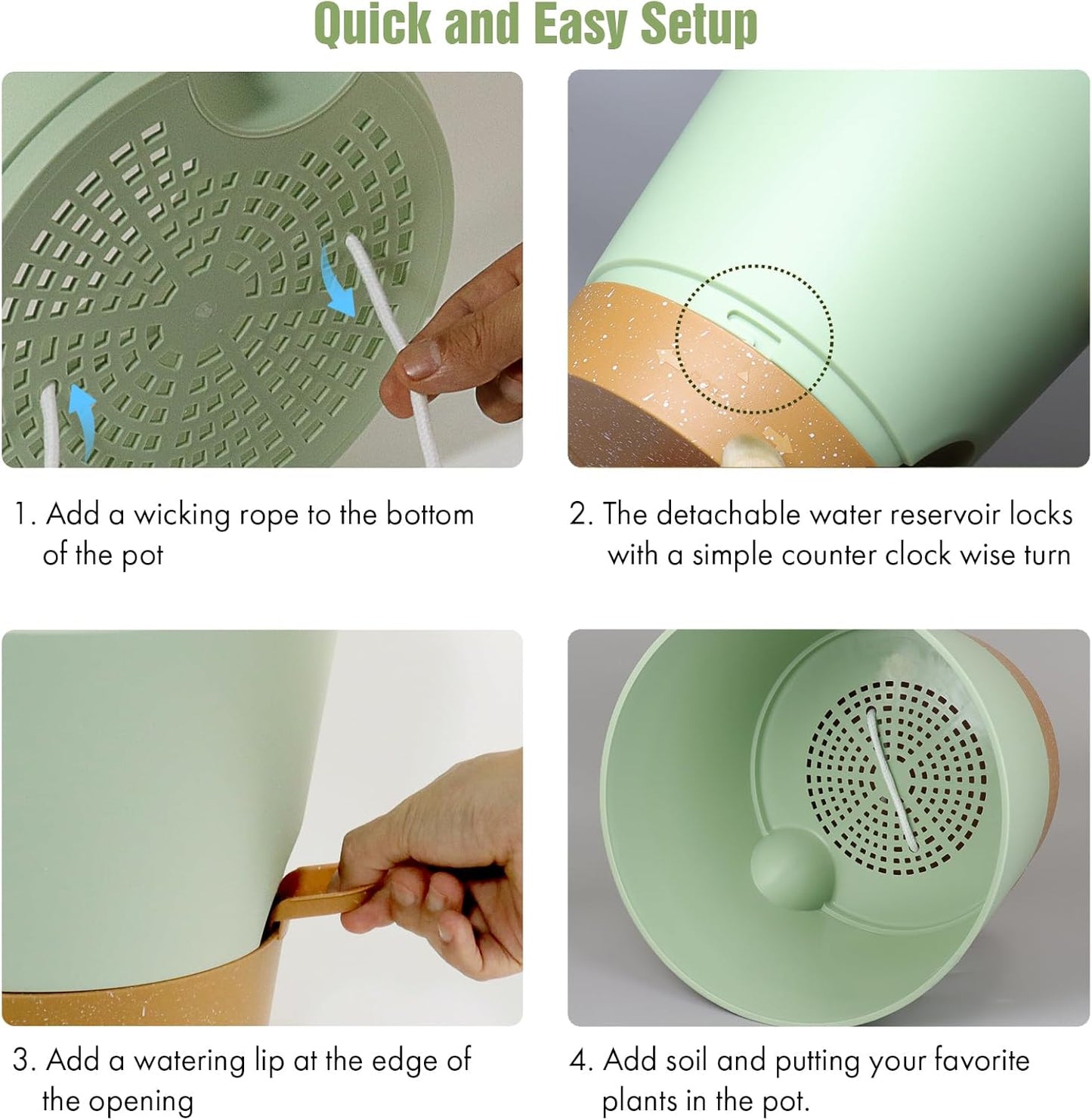 Quick and Easy Setup

1. Add a wicking rope to the bottom of the pot

2. The detachable water reservoir locks with a simple counter clock wise turn

3. Add a watering lip at the edge of the opening

4. Add soil and putting your favorite plants in the pot.