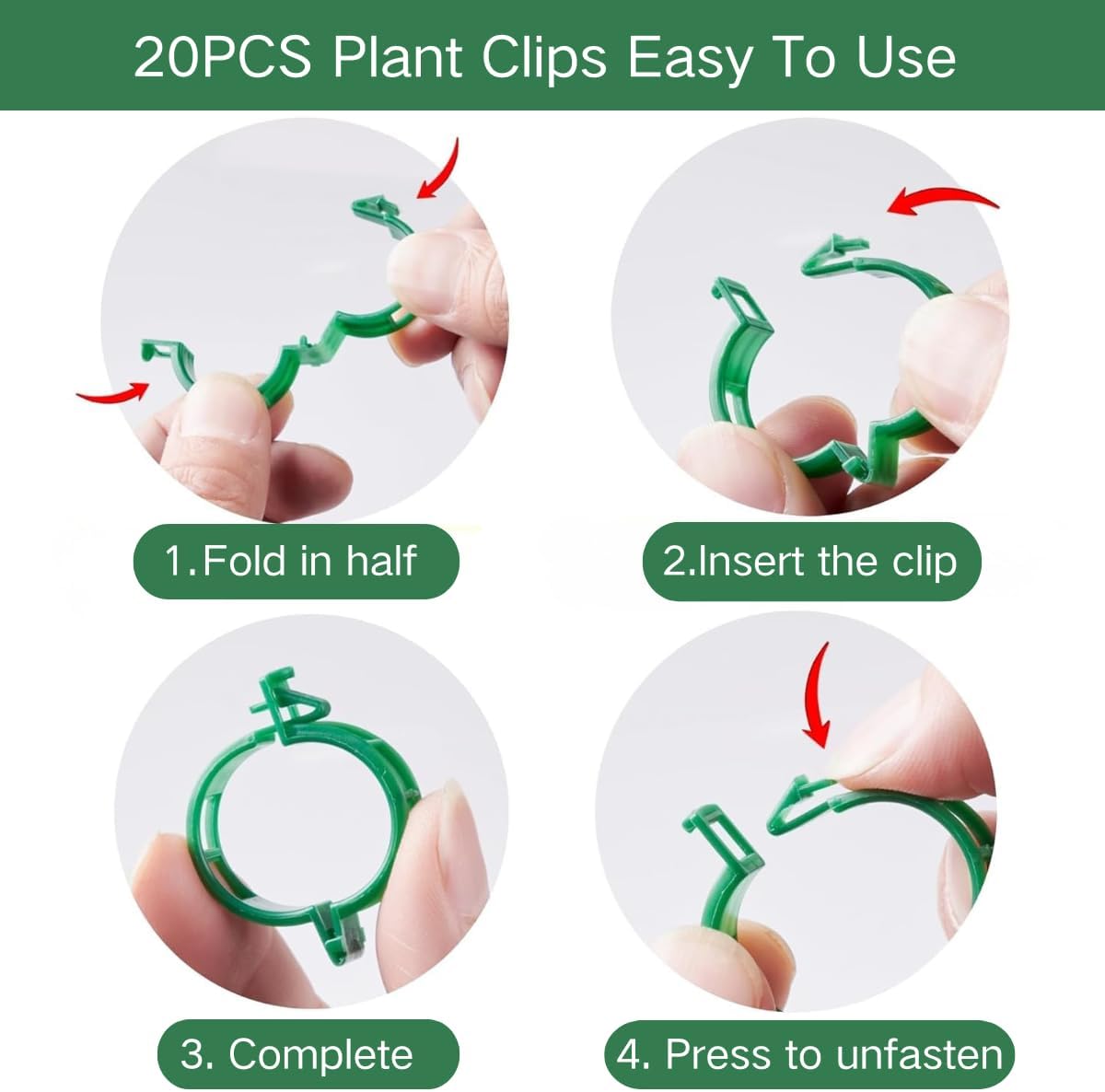 20PCS Plant Clips Easy To Use

1.Fold in half

2.Insert the clip

3. Complete

4. Press to unfasten