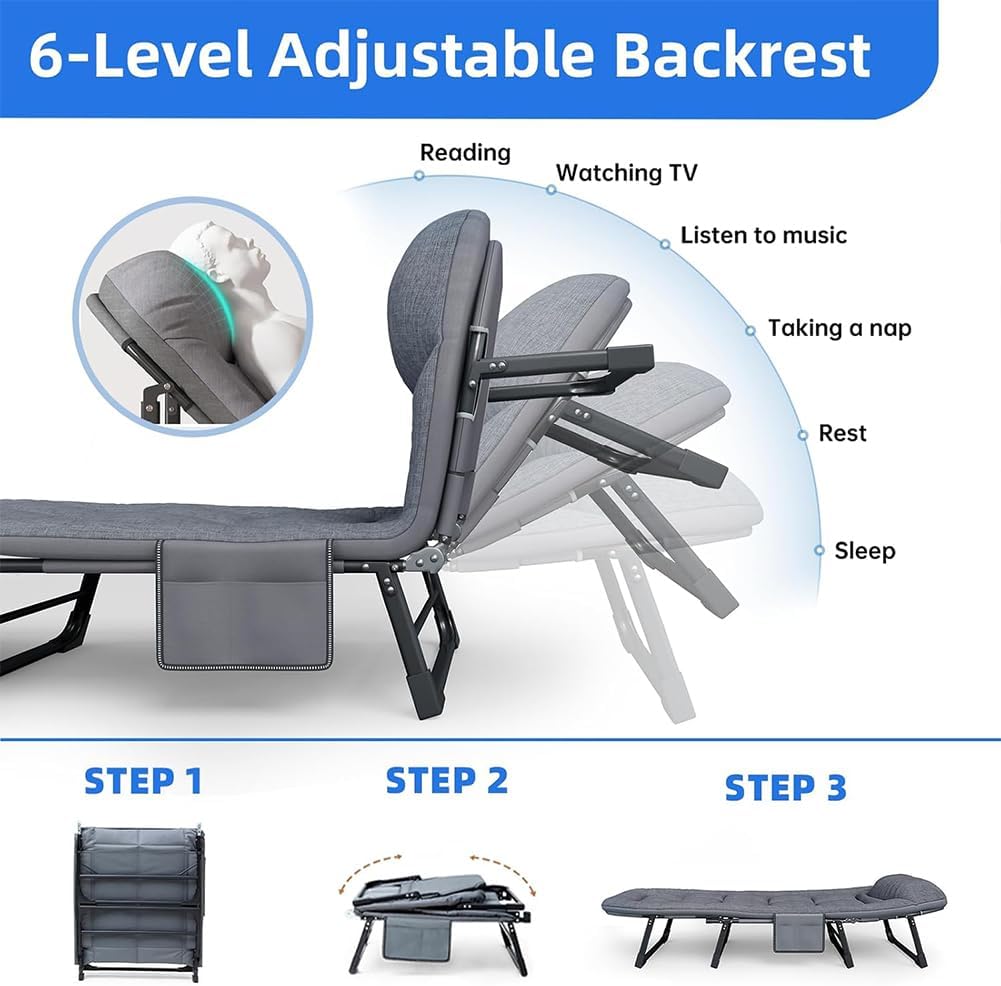 6-Level Adjustable Backrest

Reading

Watching TV

Listen to music

Taking a nap

Rest

Sleep

STEP 1

STEP 2

STEP 3