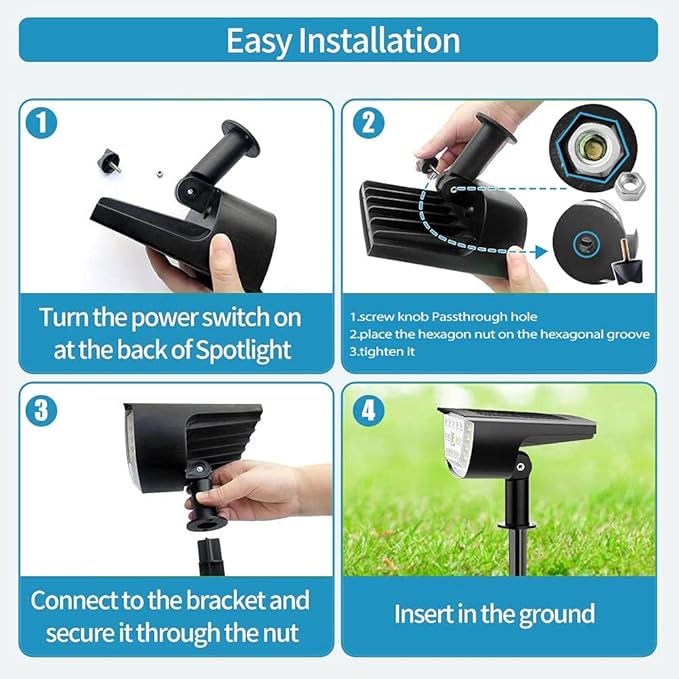 Easy Installation

1

Turn the power switch on at the back of Spotlight

2

1.screw knob Passthrough hole
2.place the hexagon nut on the hexagonal groove
3.tighten it

3

Connect to the bracket and secure it through the nut

4

Insert in the ground