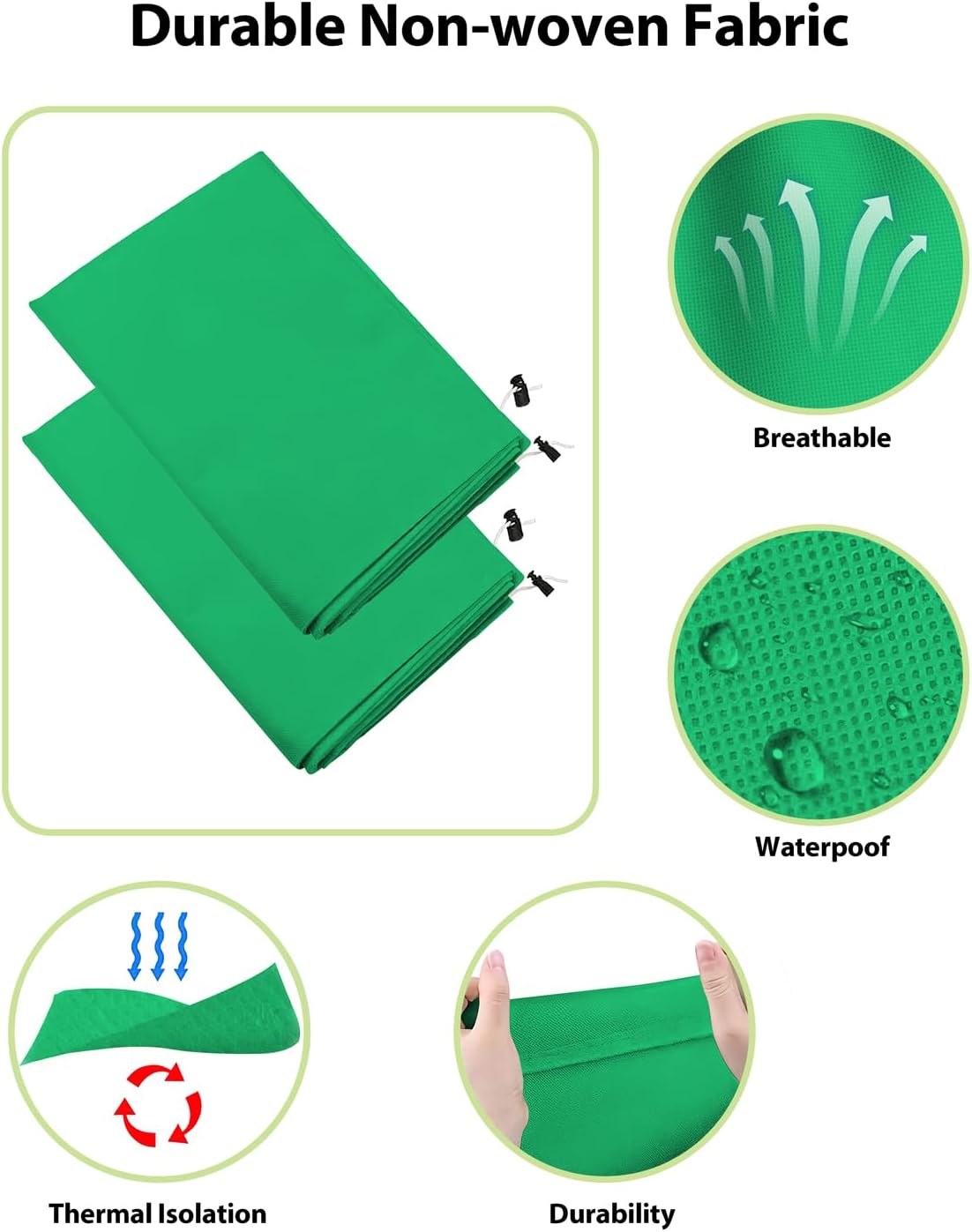 Durable Non-woven Fabric

Breathable

Waterpoof

Thermal Isolation

Durability