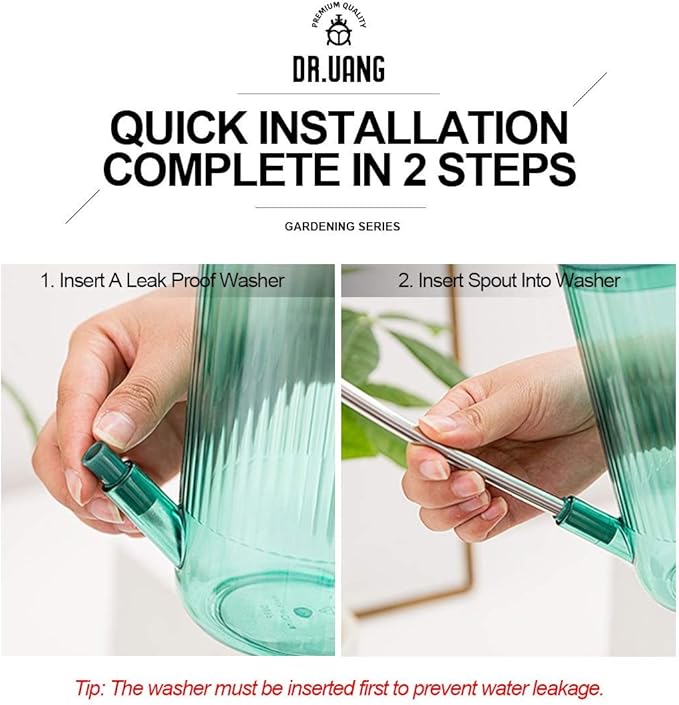 PREMIUM QUALITY

DR.UANG

QUICK INSTALLATION
COMPLETE IN 2 STEPS

GARDENING SERIES

1. Insert A Leak Proof Washer

2. Insert Spout Into Washer

Tip: The washer must be inserted first to prevent water leakage.