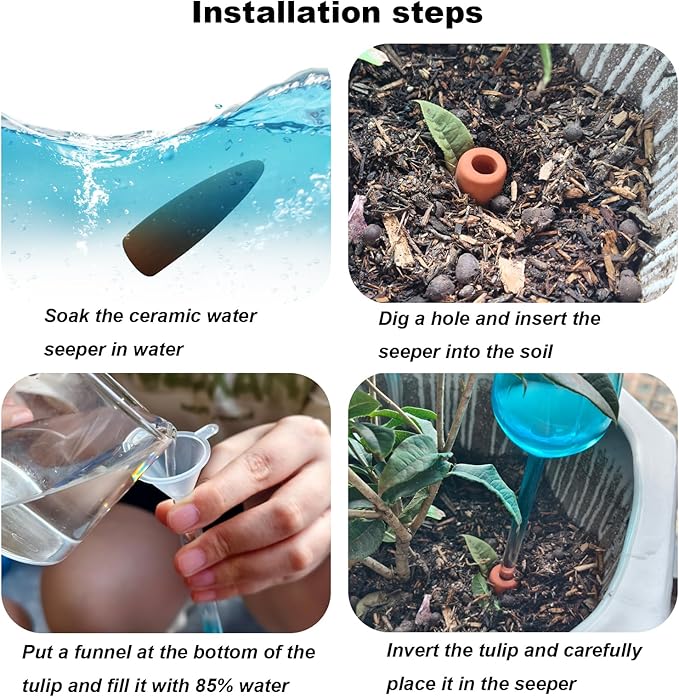 Installation steps

Soak the ceramic water seeper in water

Dig a hole and insert the seeper into the soil

Put a funnel at the bottom of the tulip and fill it with 85% water

Invert the tulip and carefully place it in the seeper