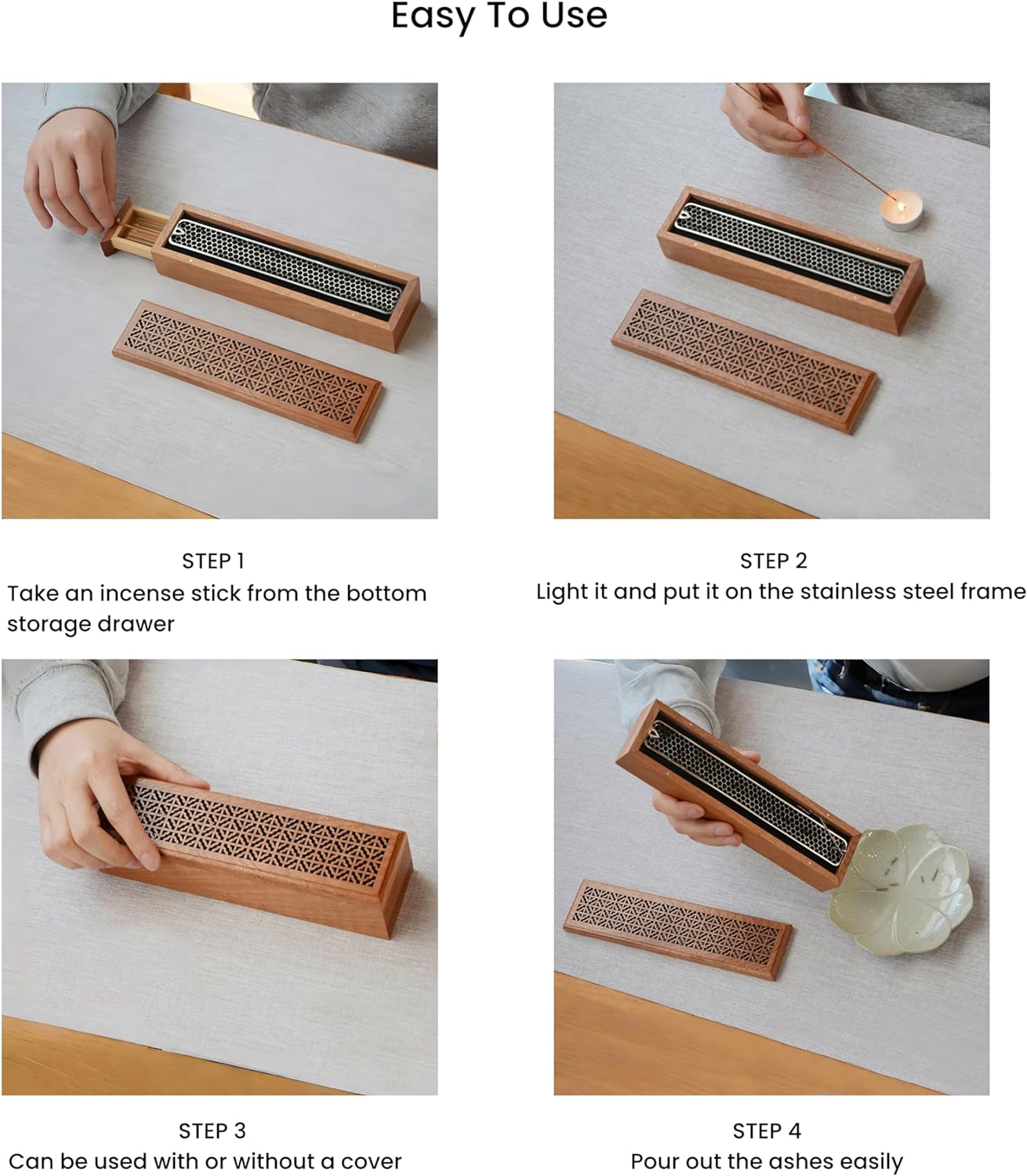 Easy To Use

STEP 1
Take an incense stick from the bottom storage drawer

STEP 2
Light it and put it on the stainless steel frame

STEP 3
Can be used with or without a cover

STEP 4
Pour out the ashes easily