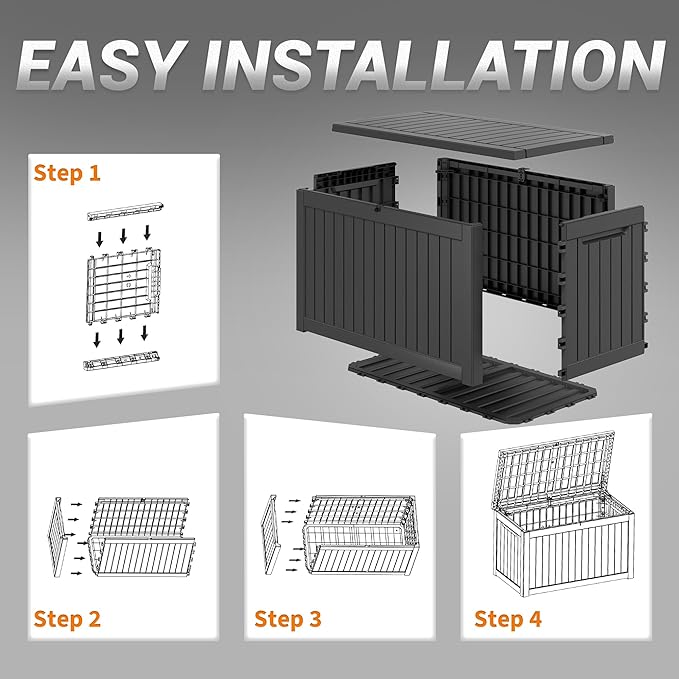 EASY INSTALLATION

Step 1

Step 2

Step 3

Step 4