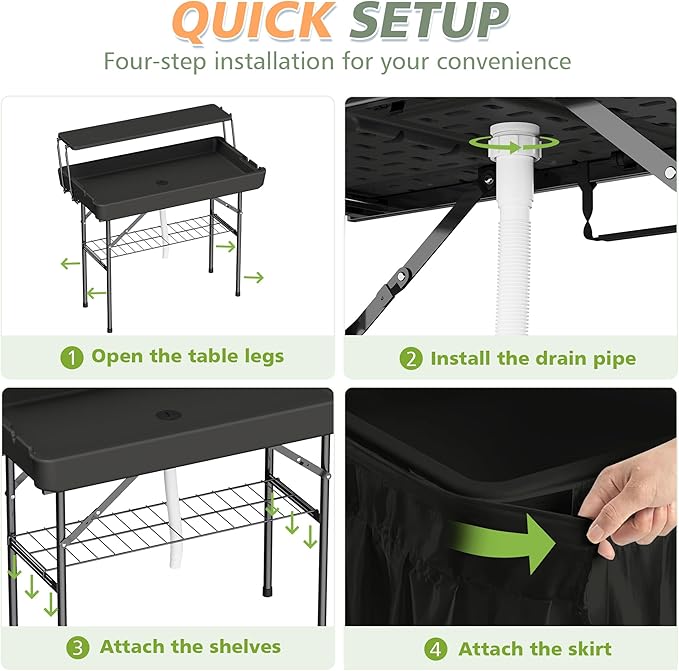 QUICK SETUP
Four-step installation for your convenience

1 Open the table legs

2 Install the drain pipe

3 Attach the shelves

4 Attach the skirt