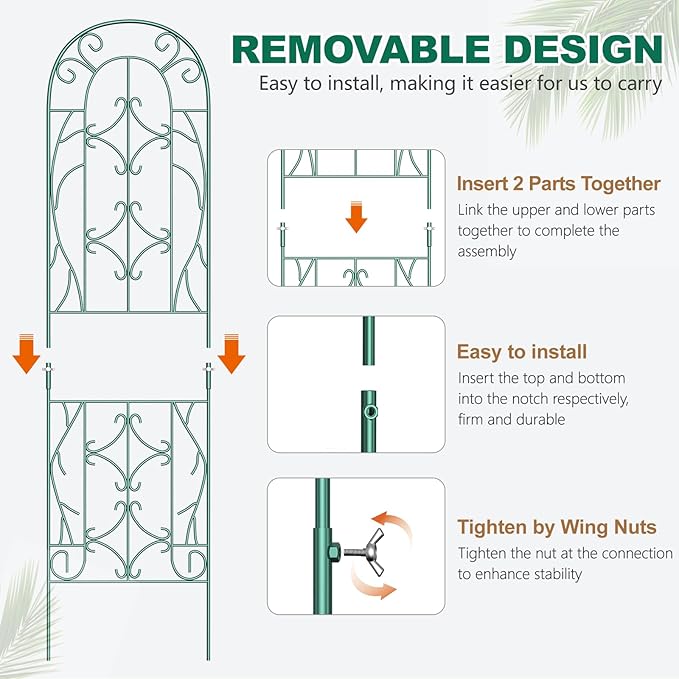 REMOVABLE DESIGN
Easy to install, making it easier for us to carry

Insert 2 Parts Together
Link the upper and lower parts together to complete the assembly

Easy to install
Insert the top and bottom into the notch respectively, firm and durable

Tighten by Wing Nuts
Tighten the nut at the connection to enhance stability