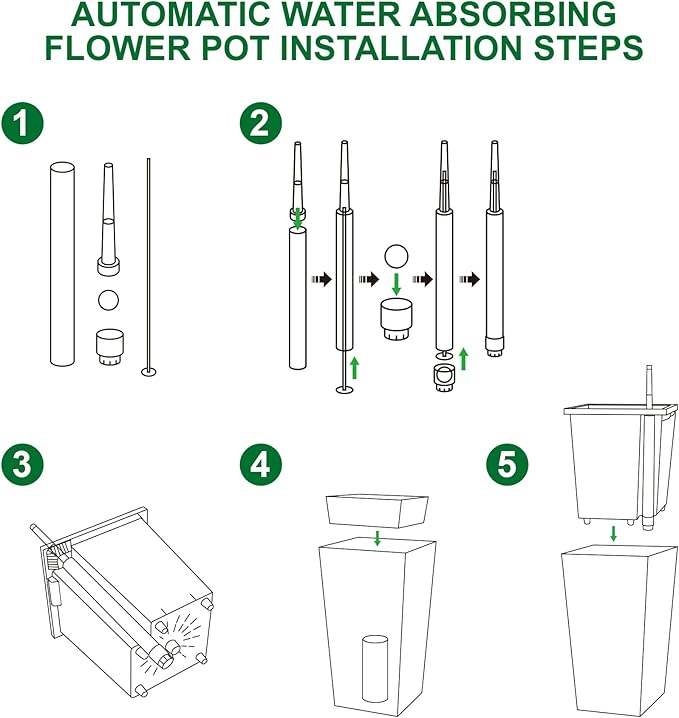 AUTOMATIC WATER ABSORBING FLOWER POT INSTALLATION STEPS

1

2

3

4

5