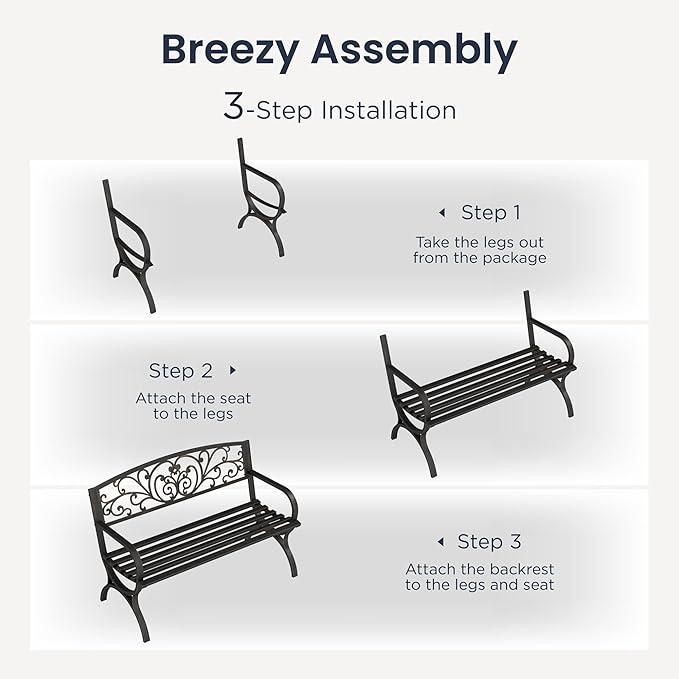 Breezy Assembly

3-Step Installation

Step 1

Take the legs out from the package

Step 2

Attach the seat to the legs

Step 3

Attach the backrest to the legs and seat