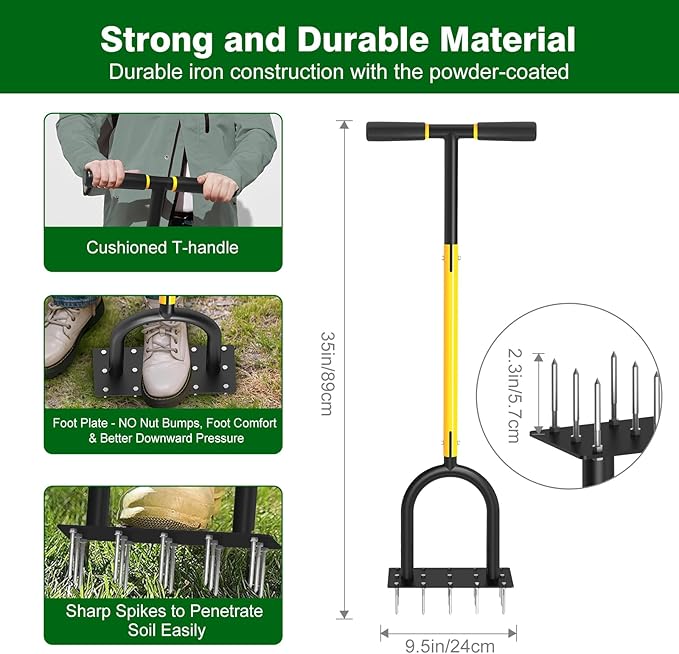 Strong and Durable Material
Durable iron construction with the powder-coated

Cushioned T-handle

Foot Plate - NO Nut Bumps, Foot Comfort & Better Downward Pressure

Sharp Spikes to Penetrate Soil Easily

35in/89cm

2.3in/5.7cm

9.5in/24cm