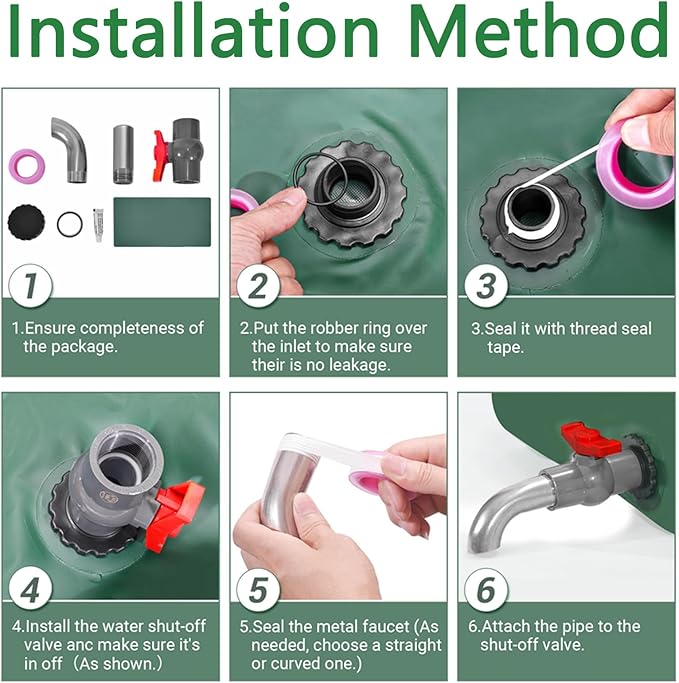 Installation Method

1

1.Ensure completeness of the package.

2

2.Put the robber ring over the inlet to make sure their is no leakage.

3

3.Seal it with thread seal tape.

4

4.Install the water shut-off valve anc make sure it's in off（As shown.）

5

5.Seal the metal faucet (As needed, choose a straight or curved one.)

6

6.Attach the pipe to the shut-off valve.