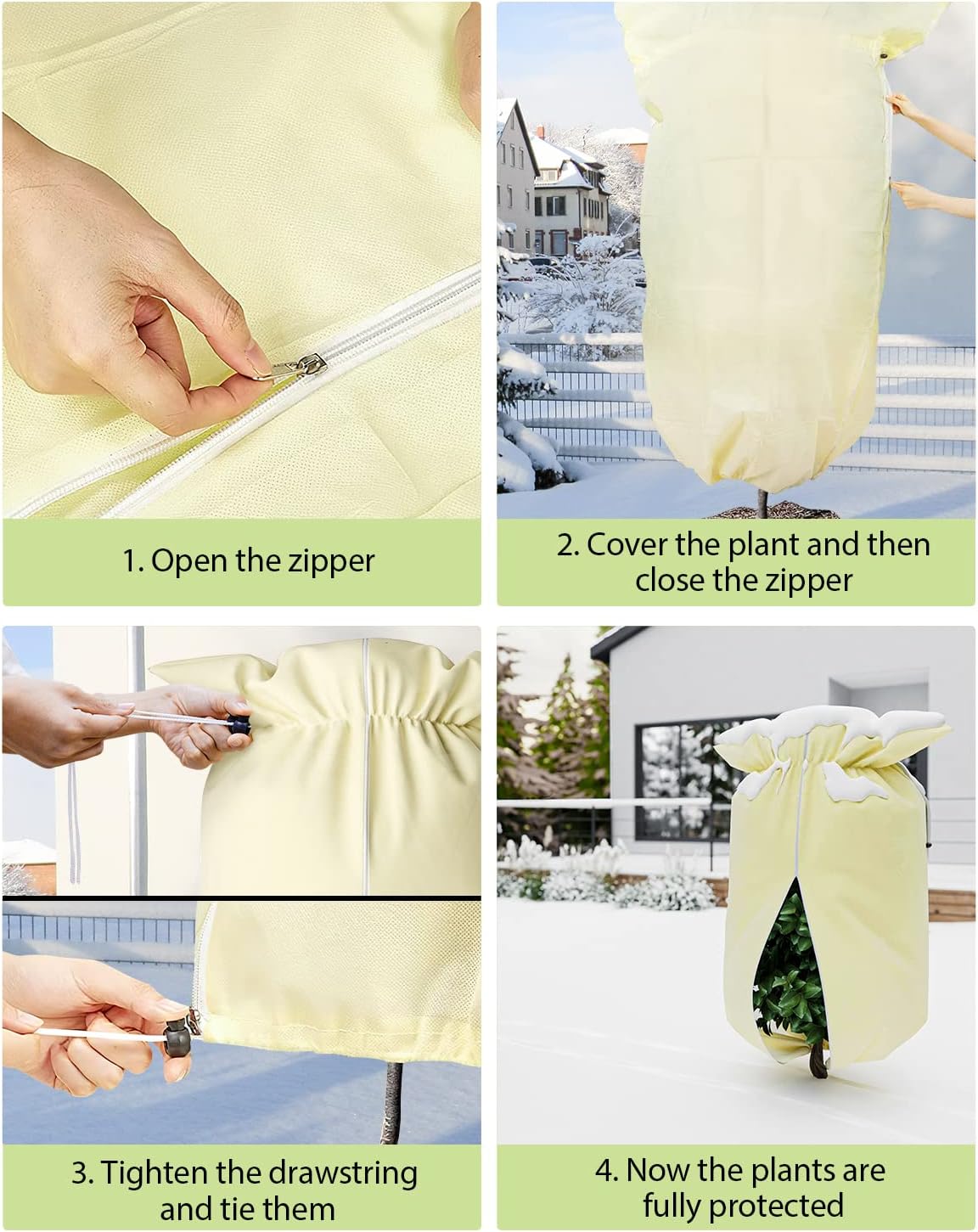 1. Open the zipper

2. Cover the plant and then close the zipper

3. Tighten the drawstring and tie them

4. Now the plants are fully protected