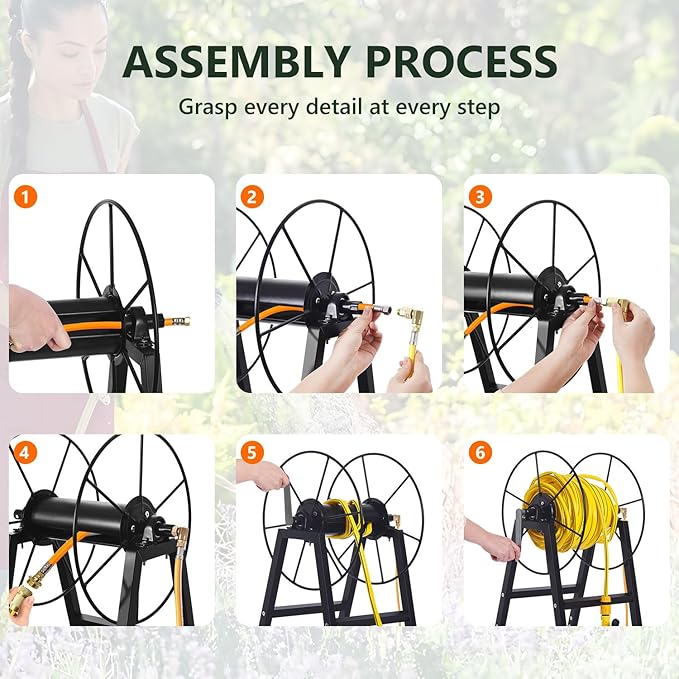 ASSEMBLY PROCESS
Grasp every detail at every step

1

2

3

4

5

6