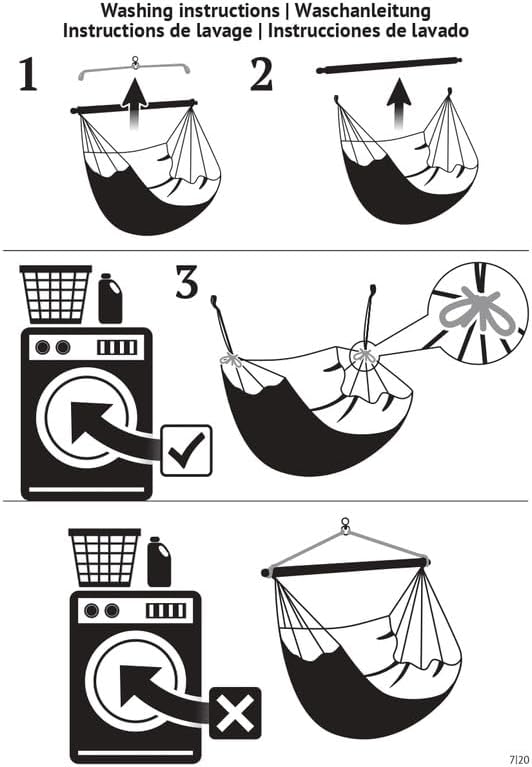 Washing instructions | Waschanleitung
Instructions de lavage | Instrucciones de lavado

1

2

3

7|20